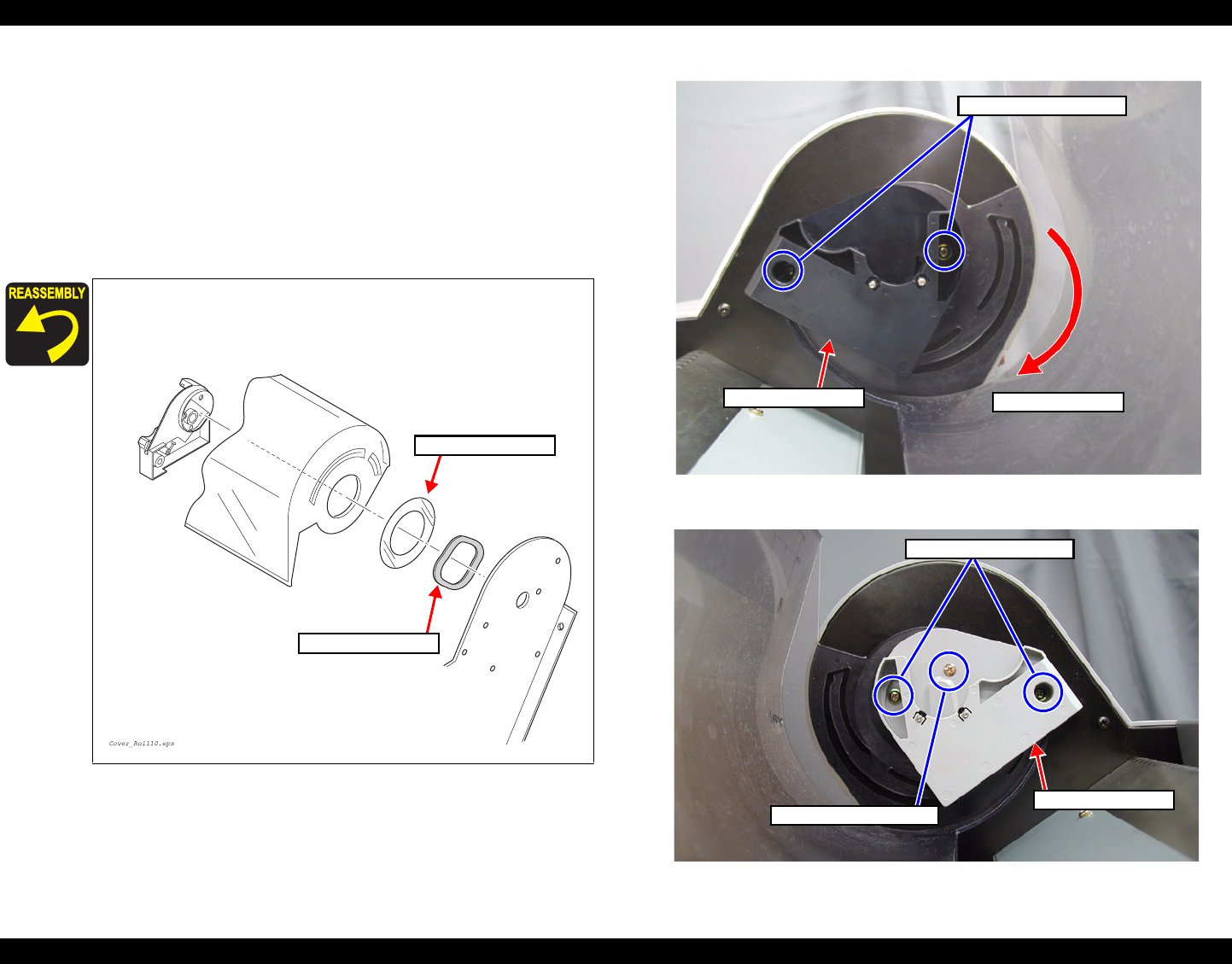 REASSEMBLY

Cover_Roll10.eps