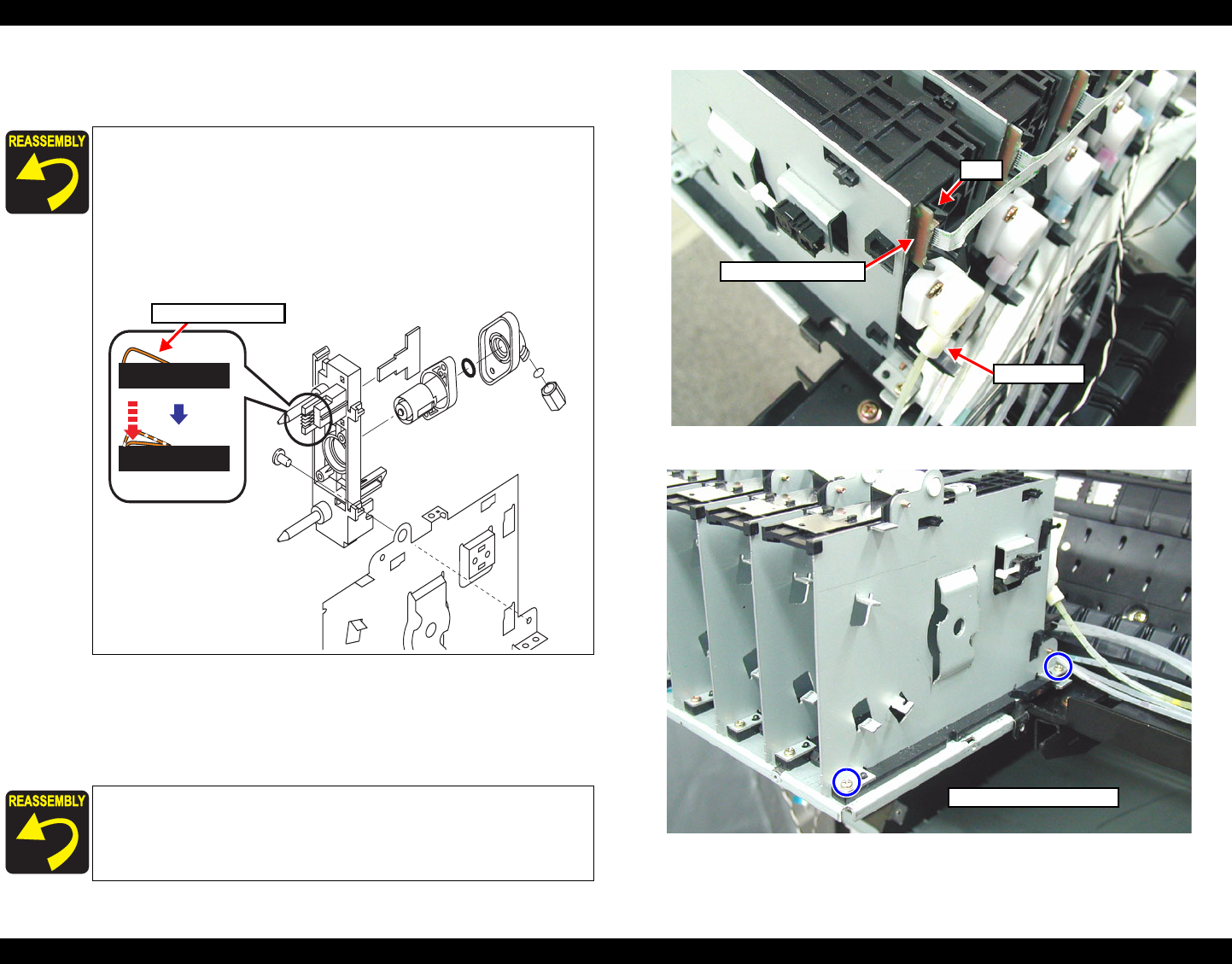 REASSEMBLY

REASSEMBLY