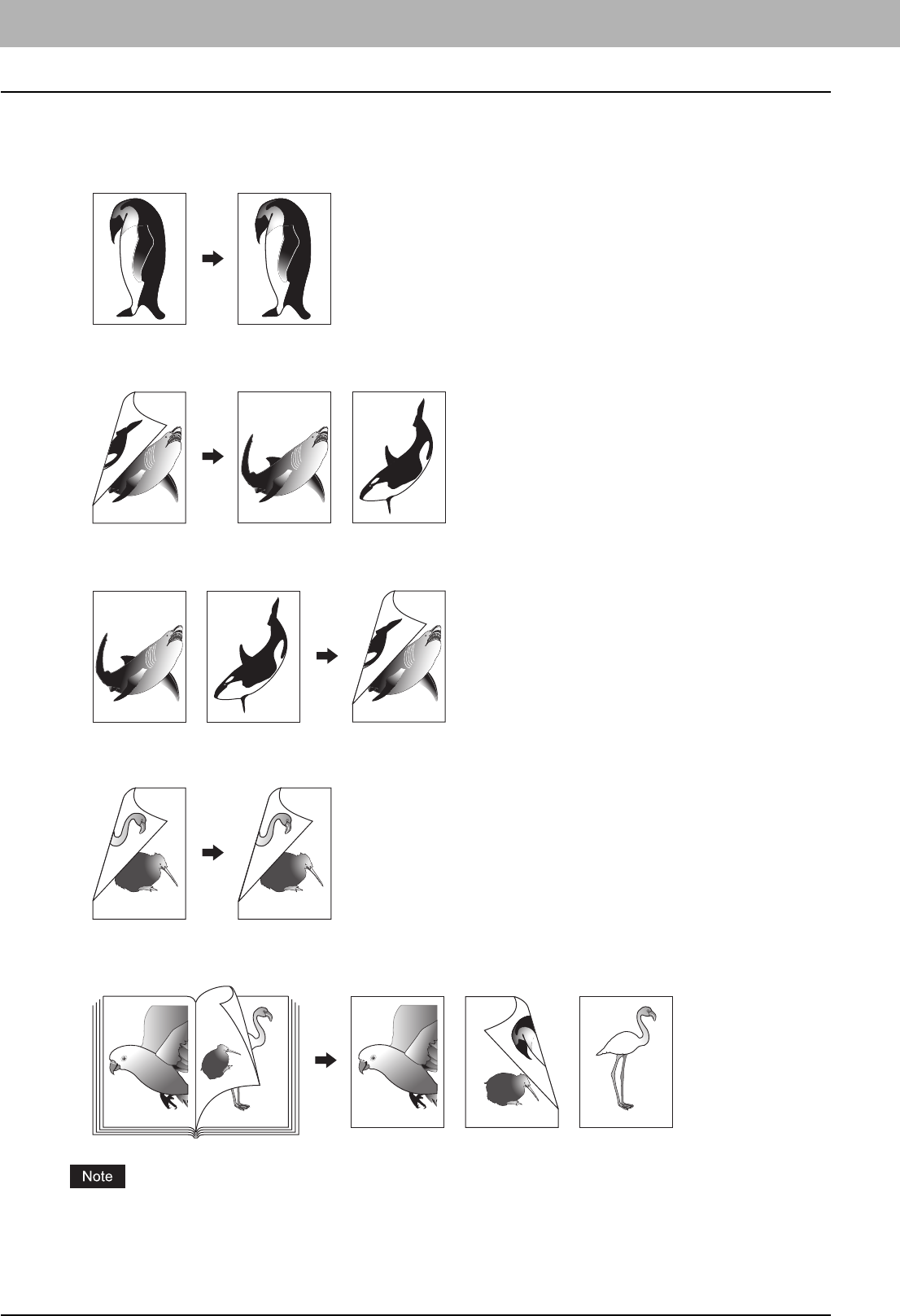 Note