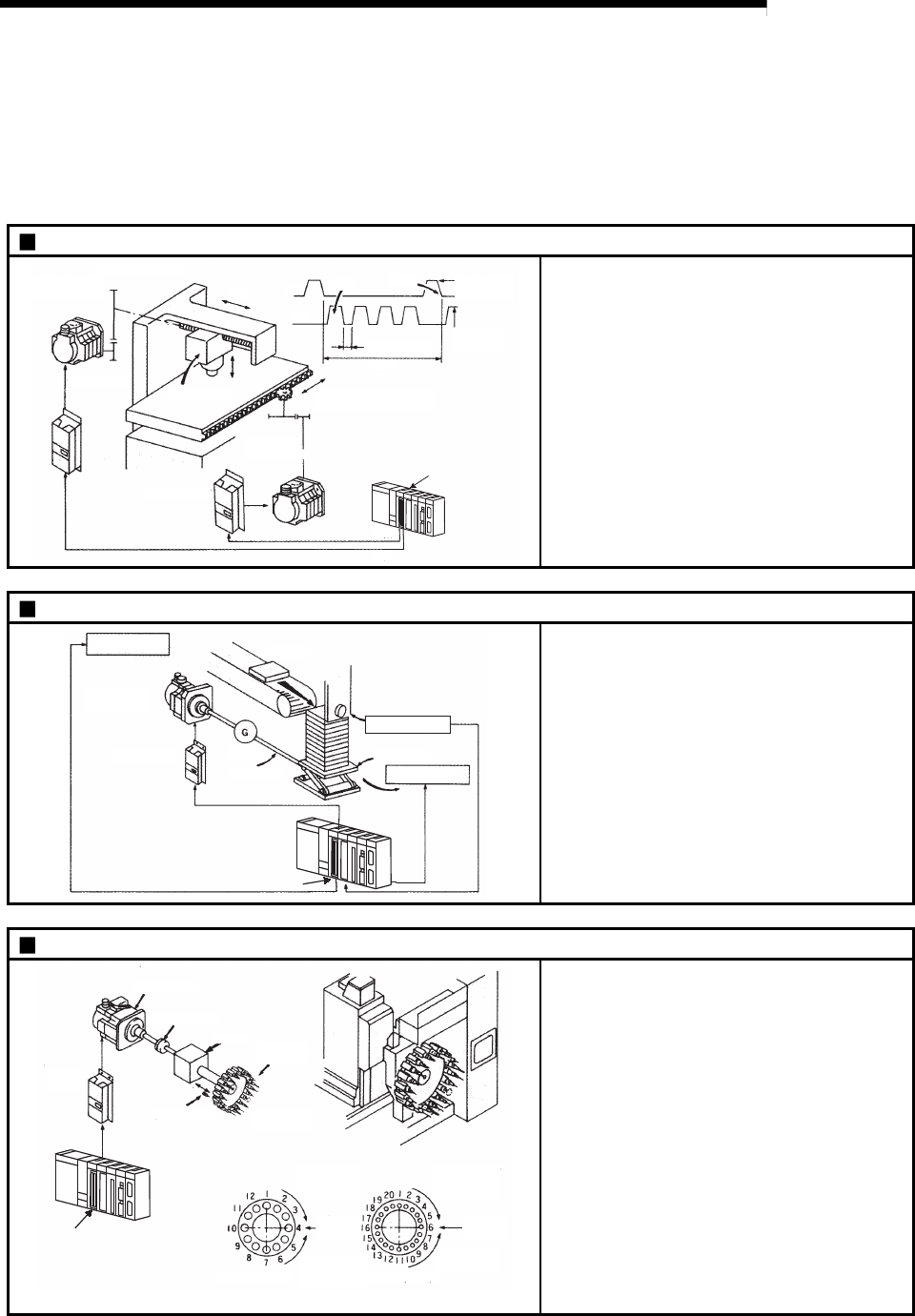 G

12 1 2 3 4 5 6 7 8 9 10 11

19 20 1 2 3 4 5 6 7 8 9 10 11 12 13 14 15 16 17 18