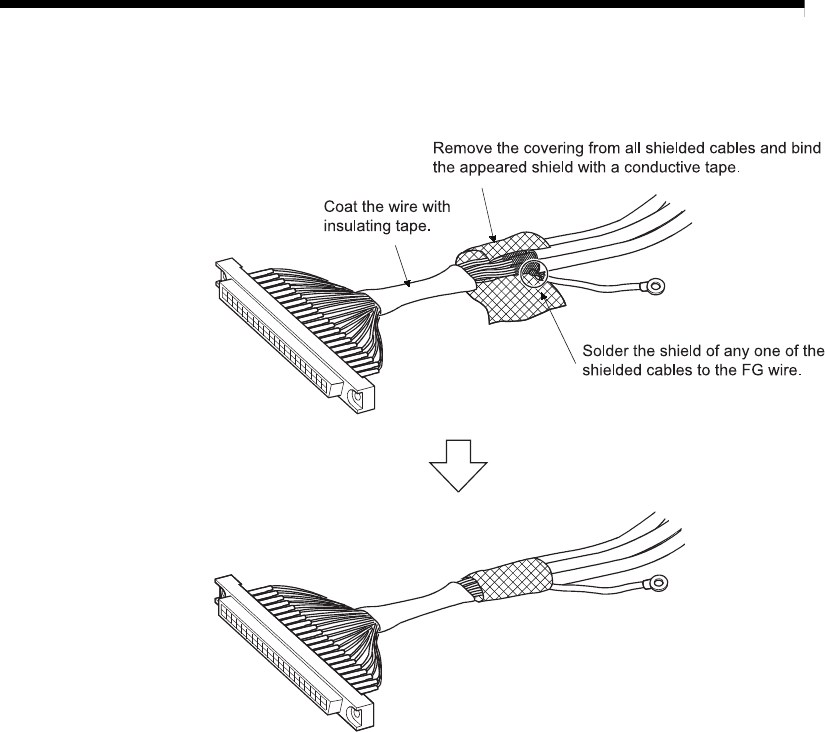 Remove the covering from all shielded cables and bind the appeared shield with a conductive tape.

Coat the wire with insulating tape.

Solder the shield of any one of the shielded cables to the FG wire.