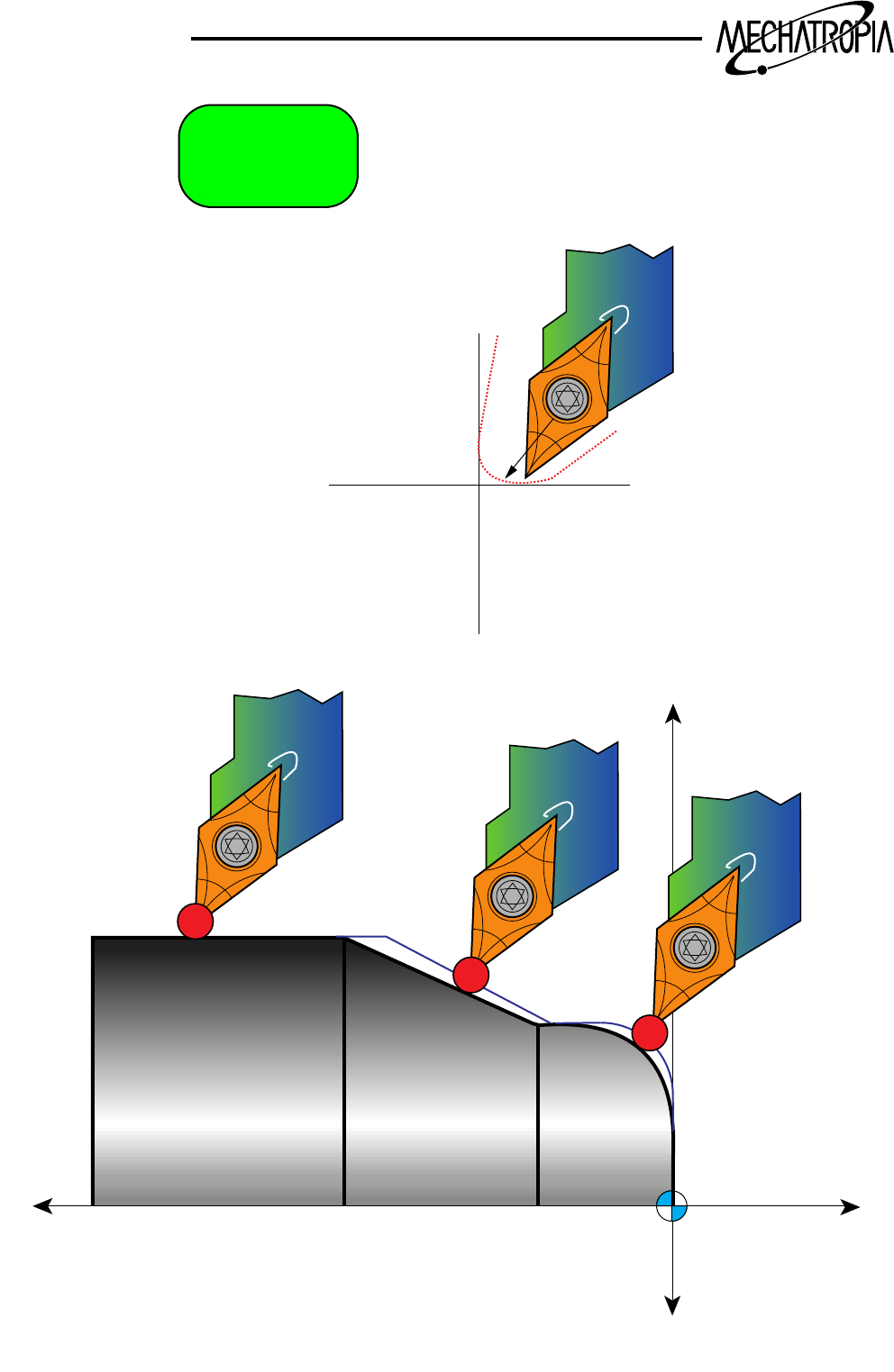 MECHATROPIA