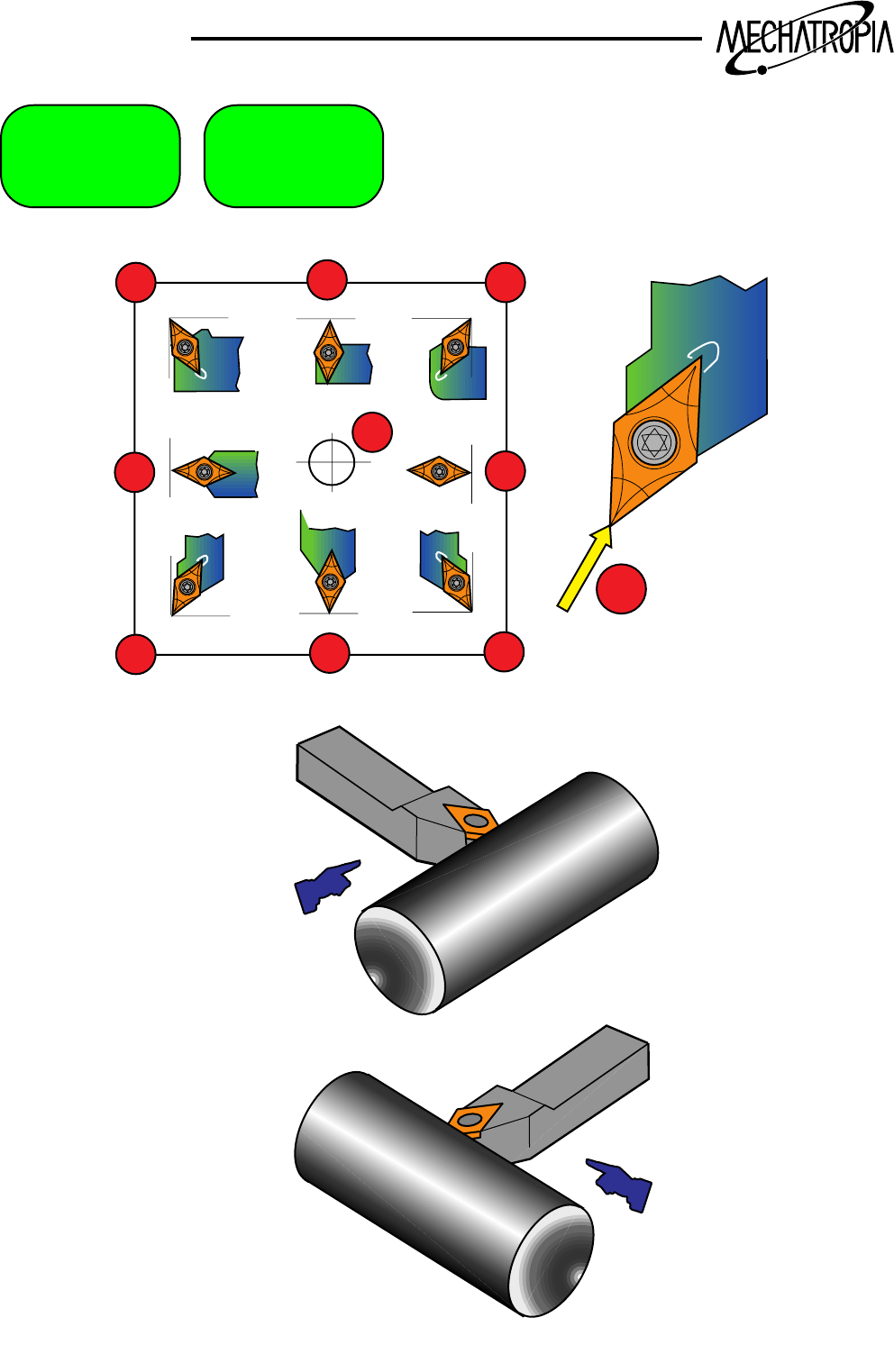 MECHATROPIA