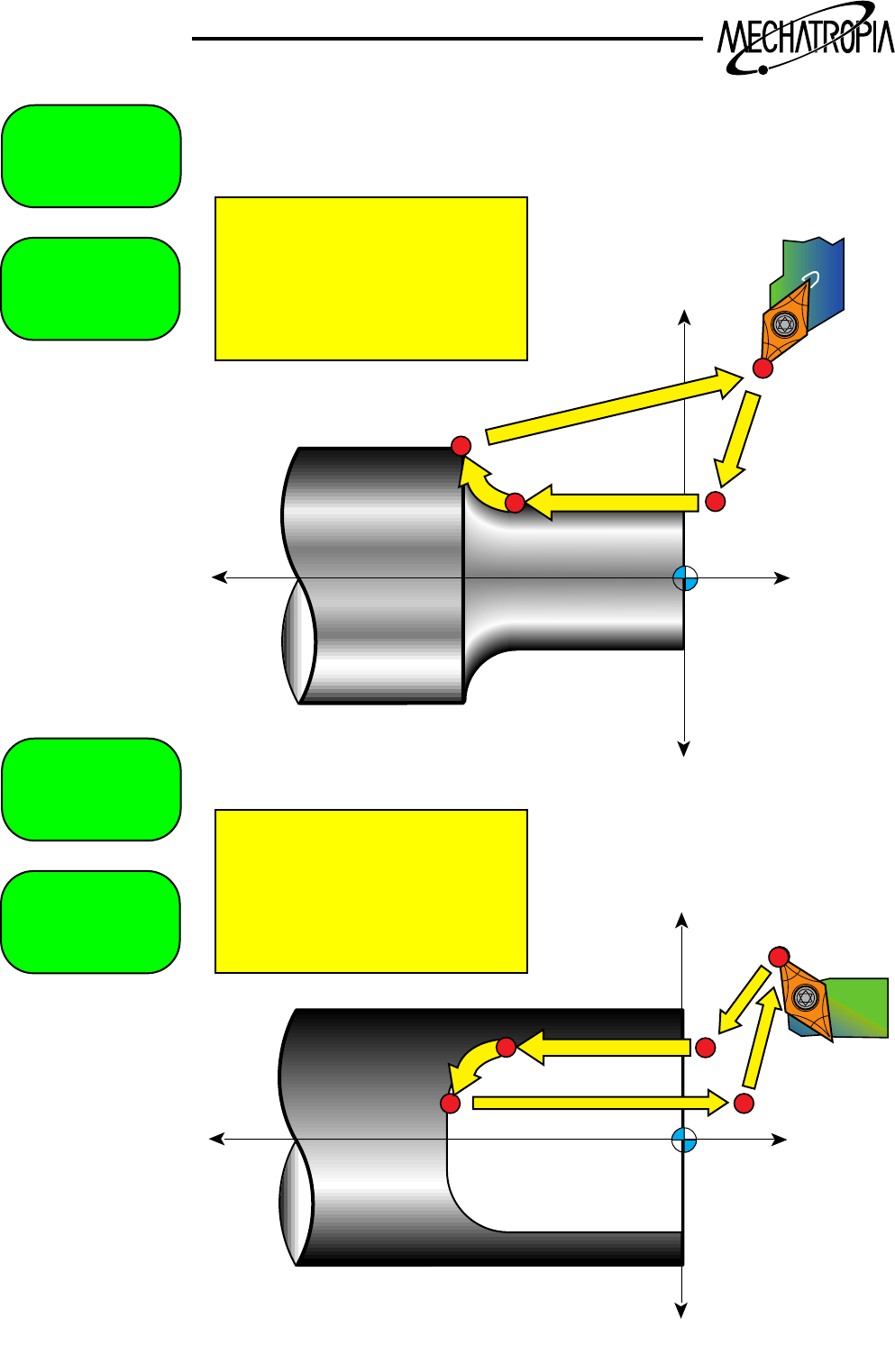 MECHATROPIA