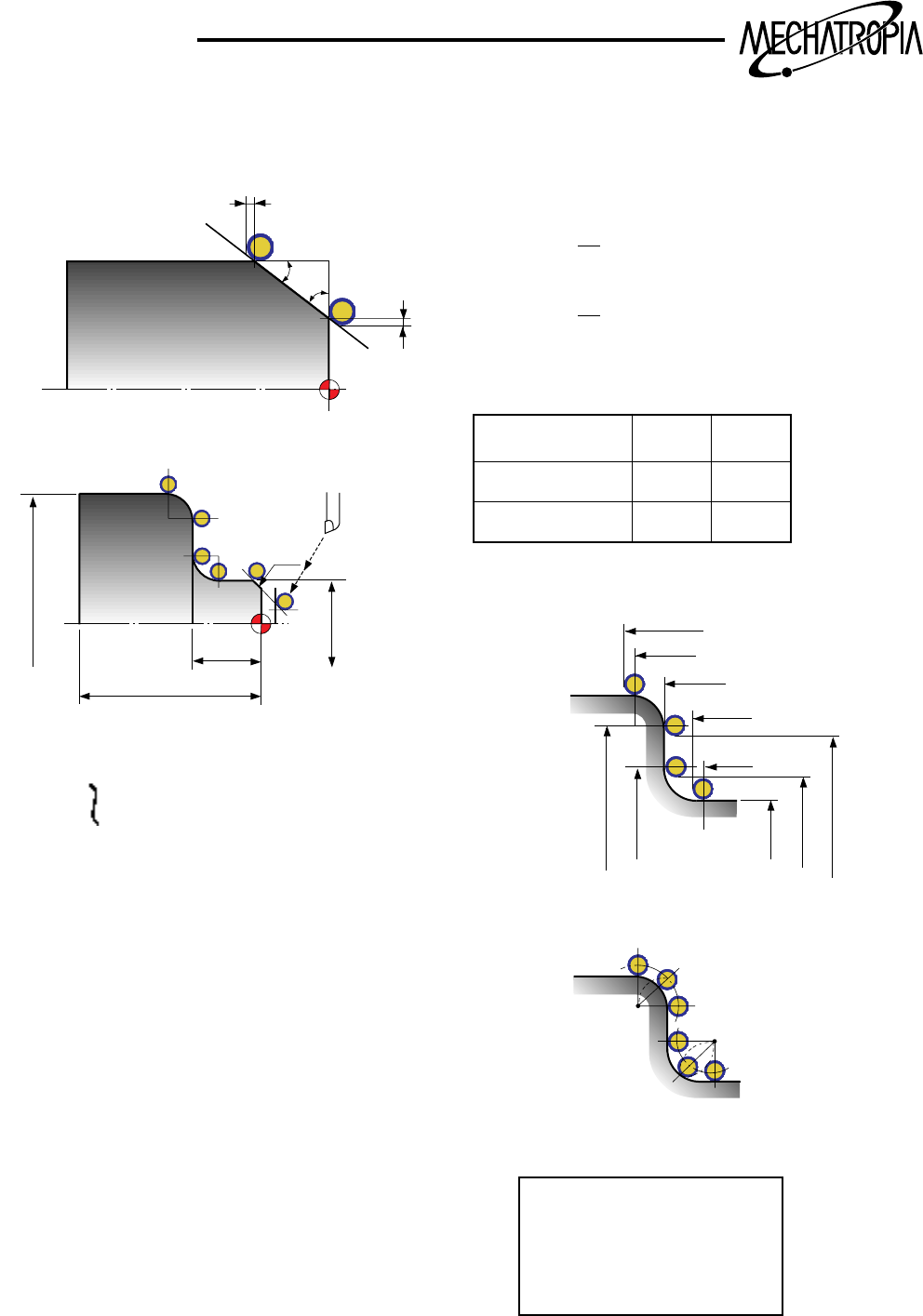 MECHATROPIA