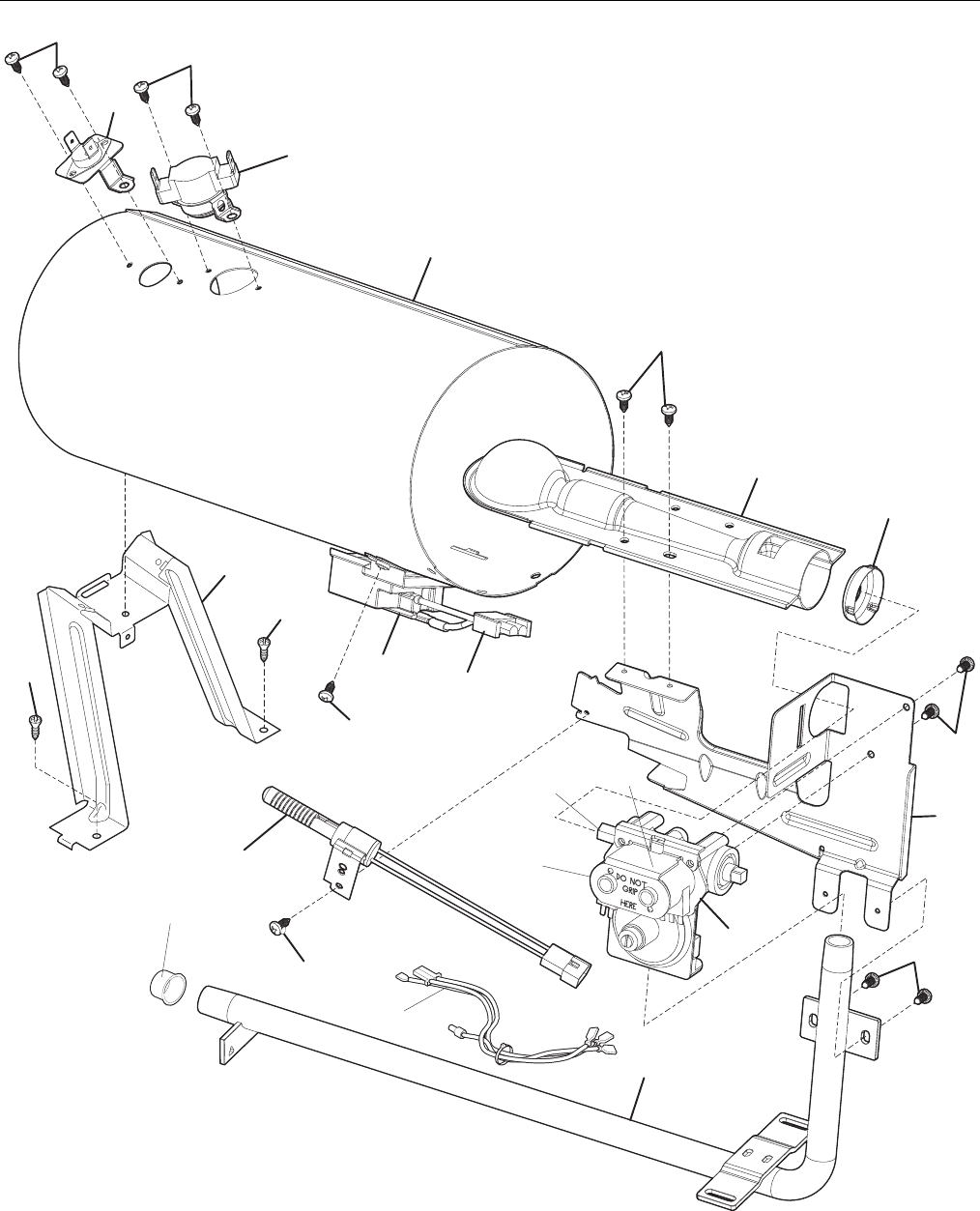 DO NOT GRIP HERE