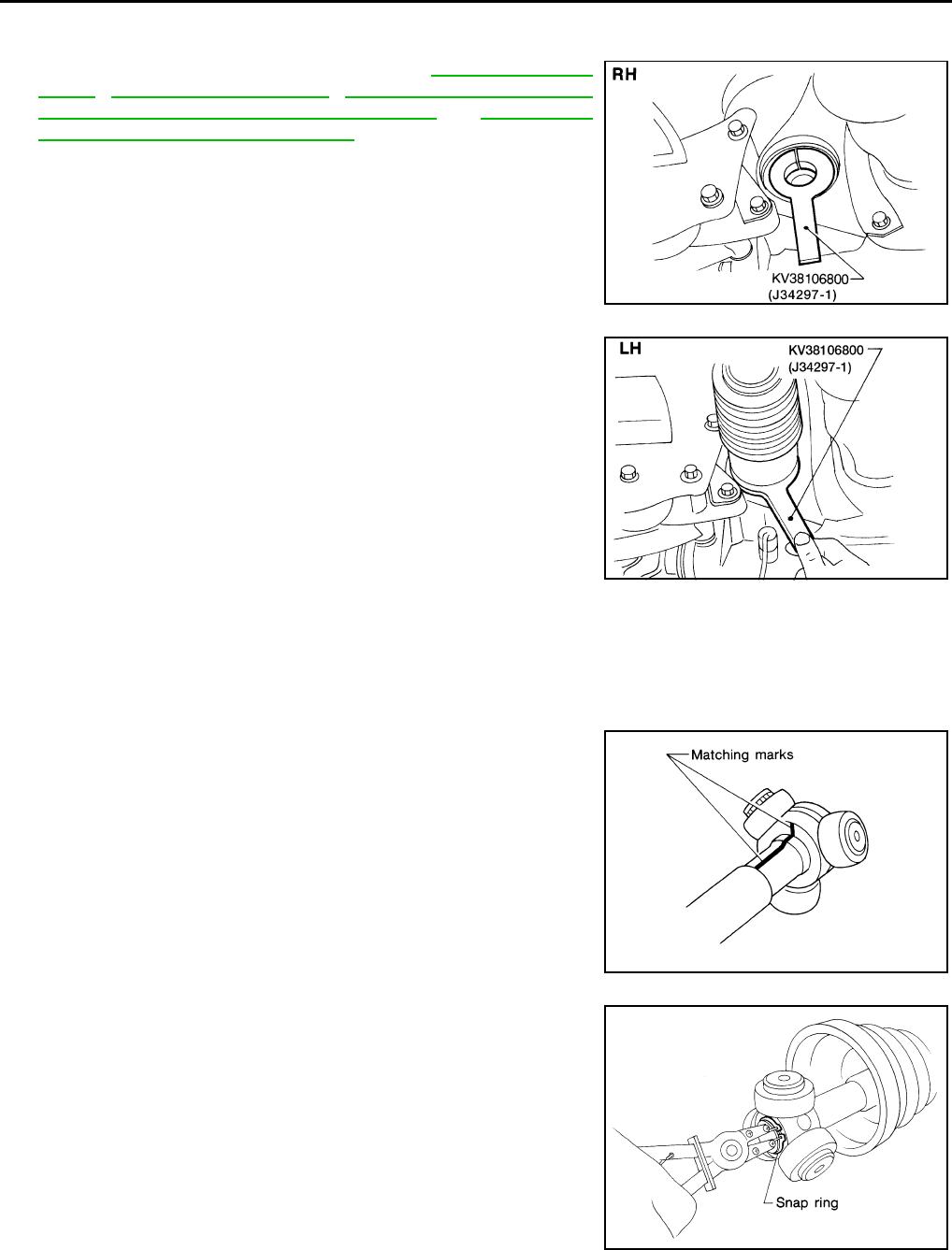 RH

KV38106800
(J34297-1)

LH

KV38106800
(J34297-1)

Matching marks

Snap ring