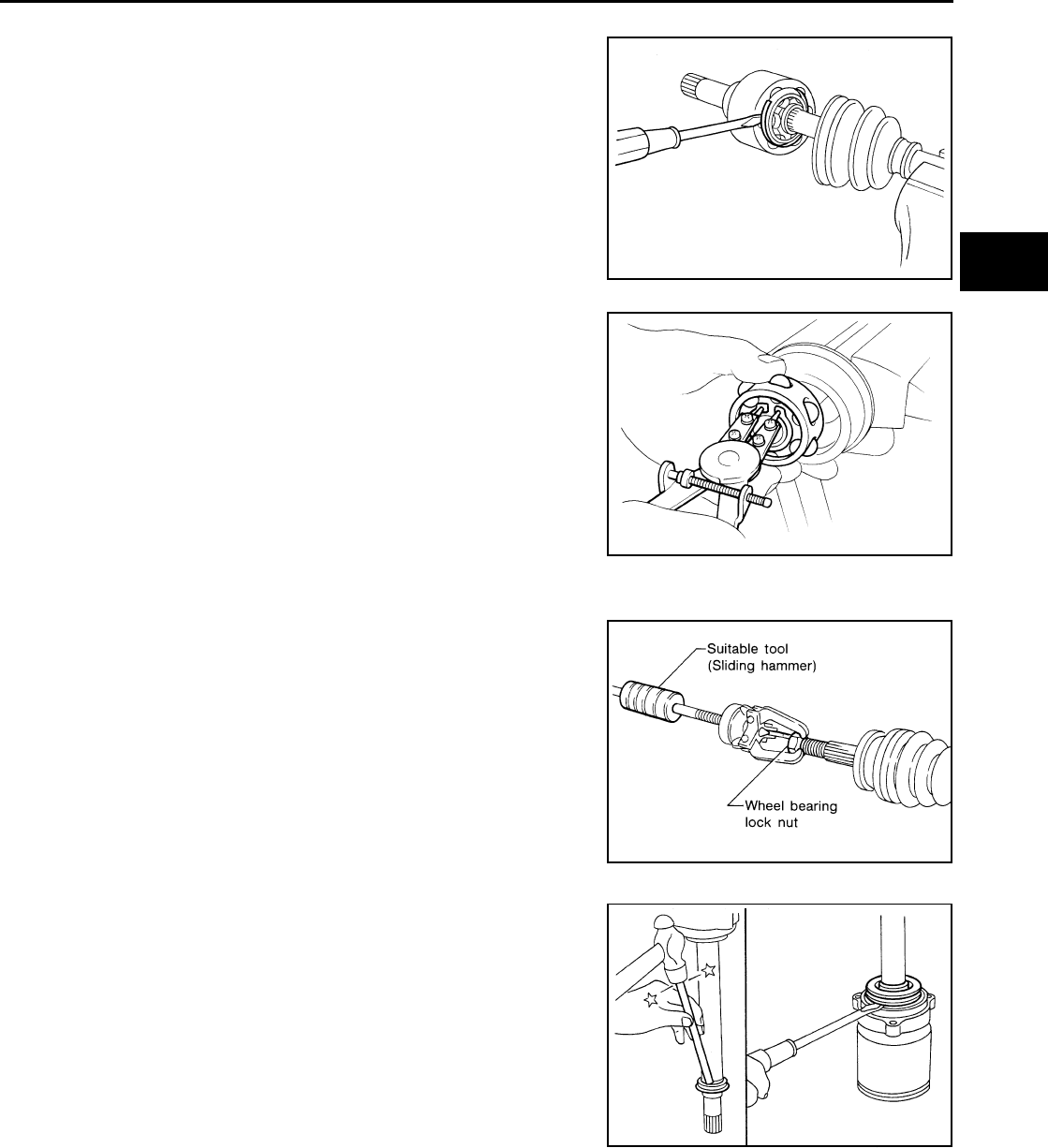 Suitable tool (Sliding hammer)

Wheel bearing lock nut