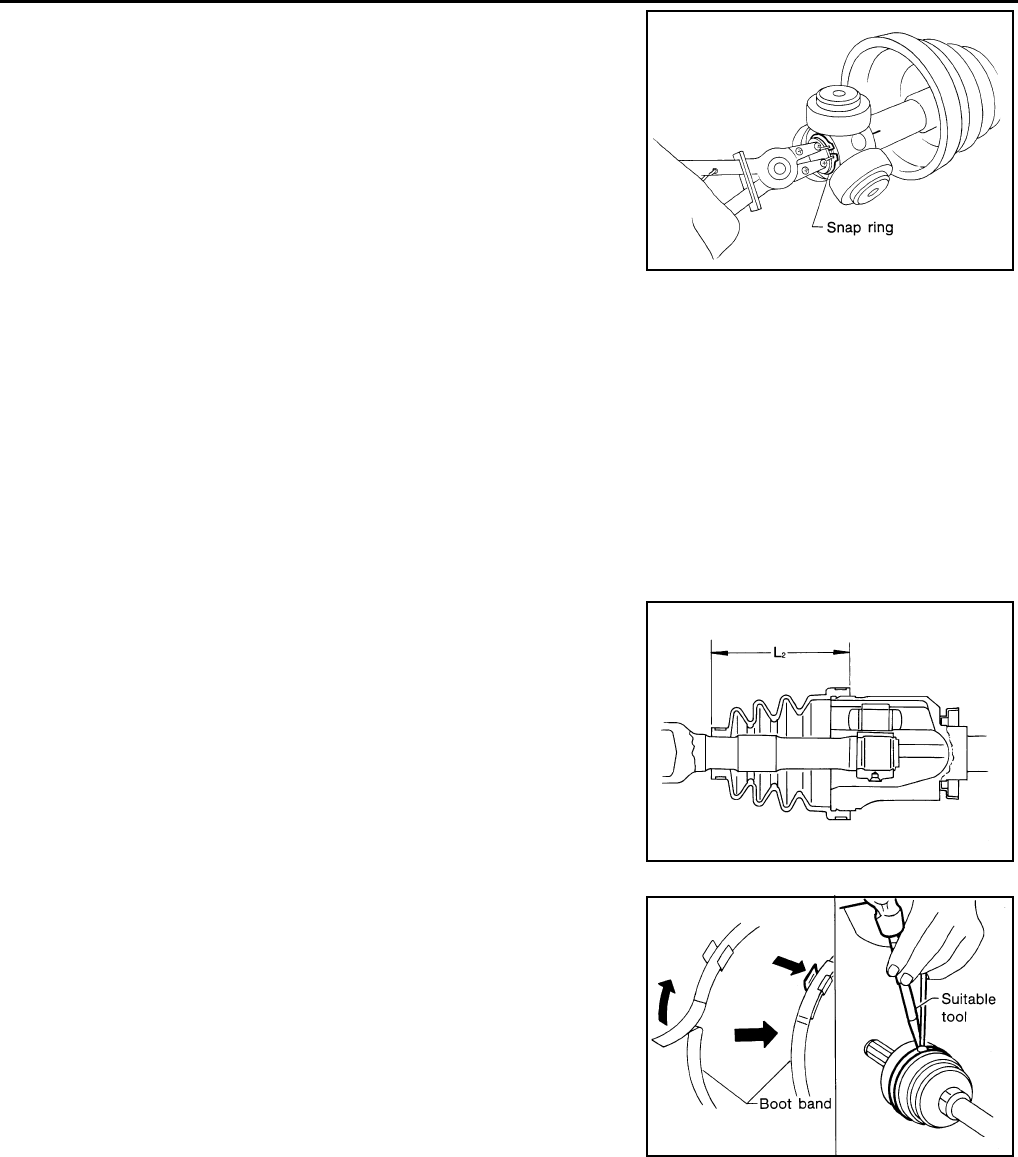 Snap ring

$L_2$

Suitable tool

Boot band