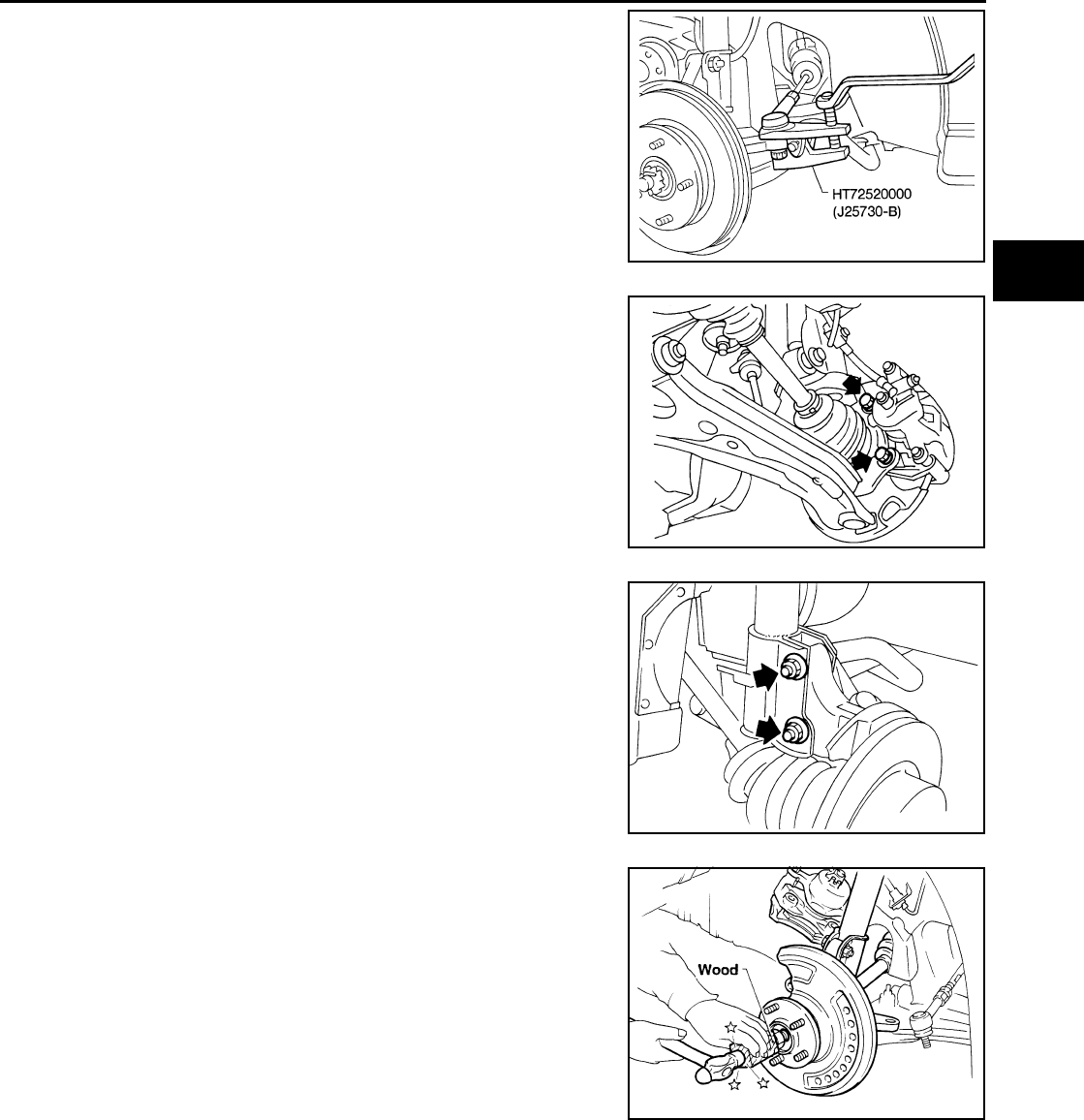 HT72520000
(J25730-B)

Wood