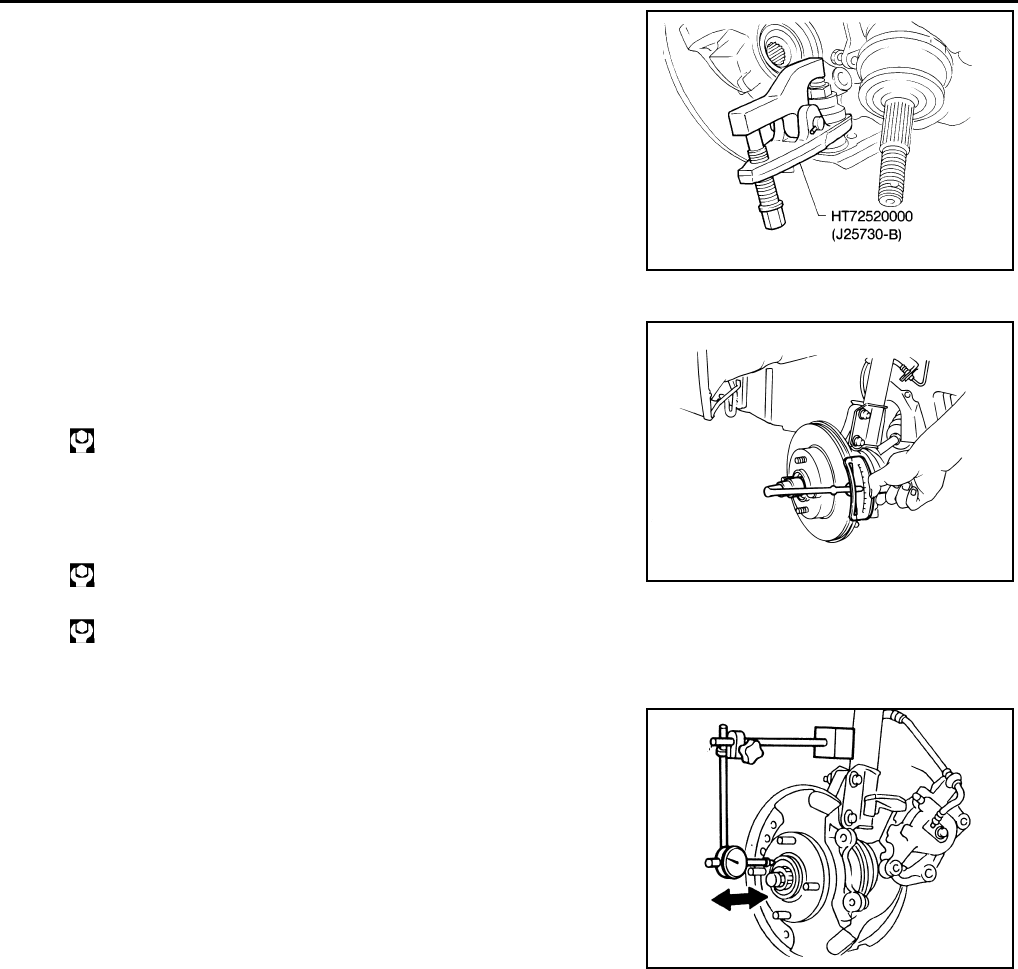 HT72520000
(J25730-B)