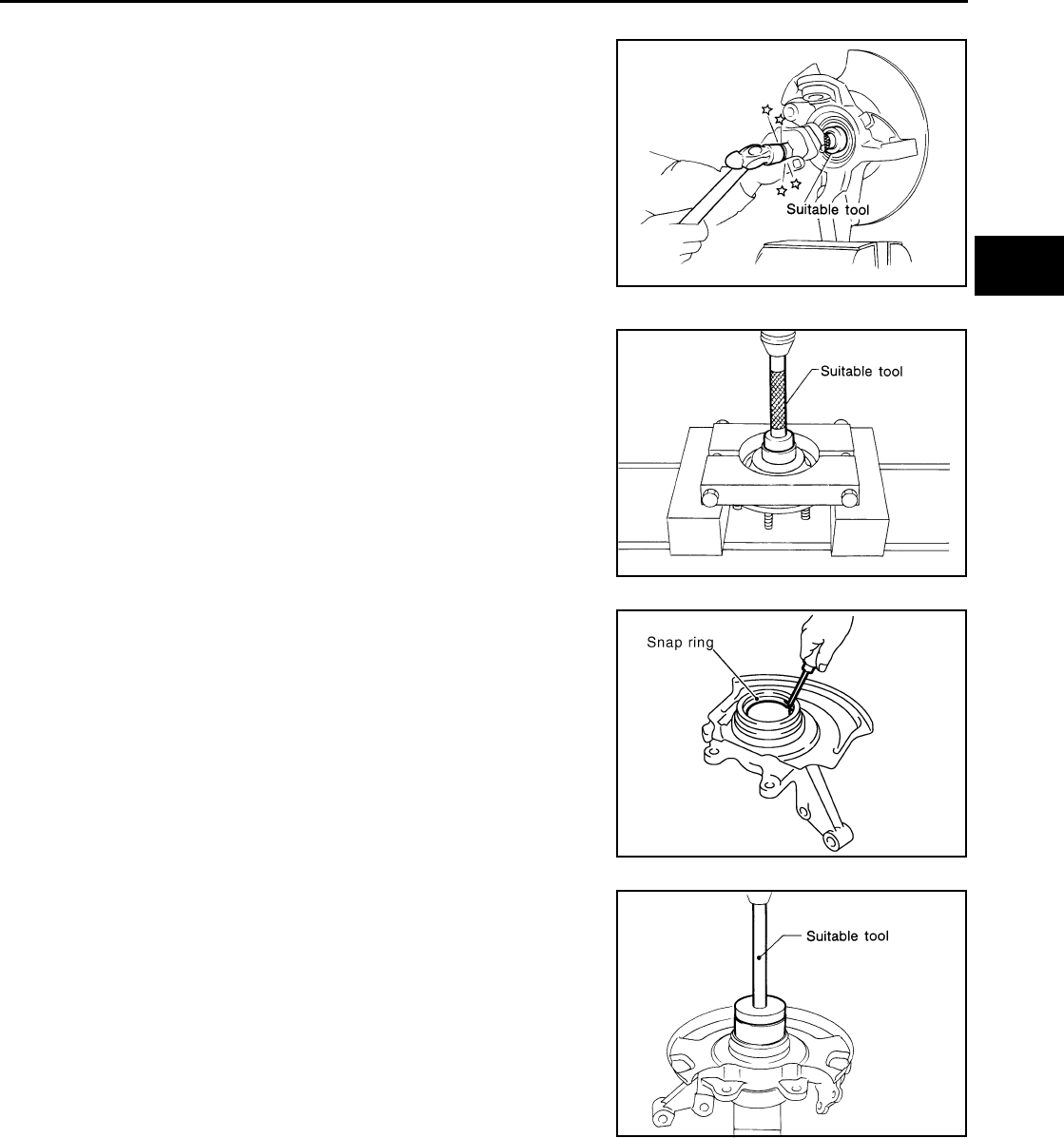 Suitable tool

Suitable tool

Snap ring

Suitable tool