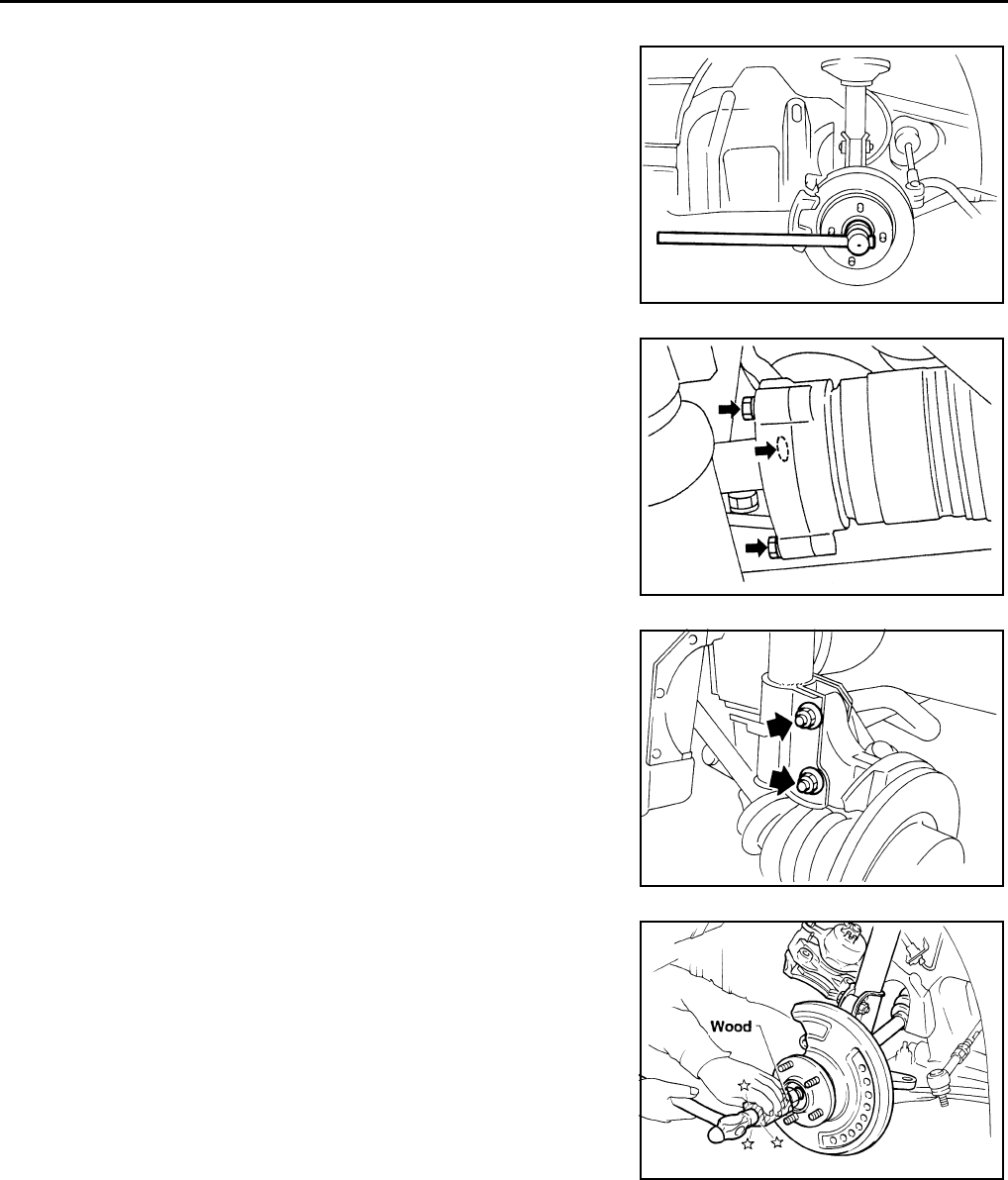 Wood