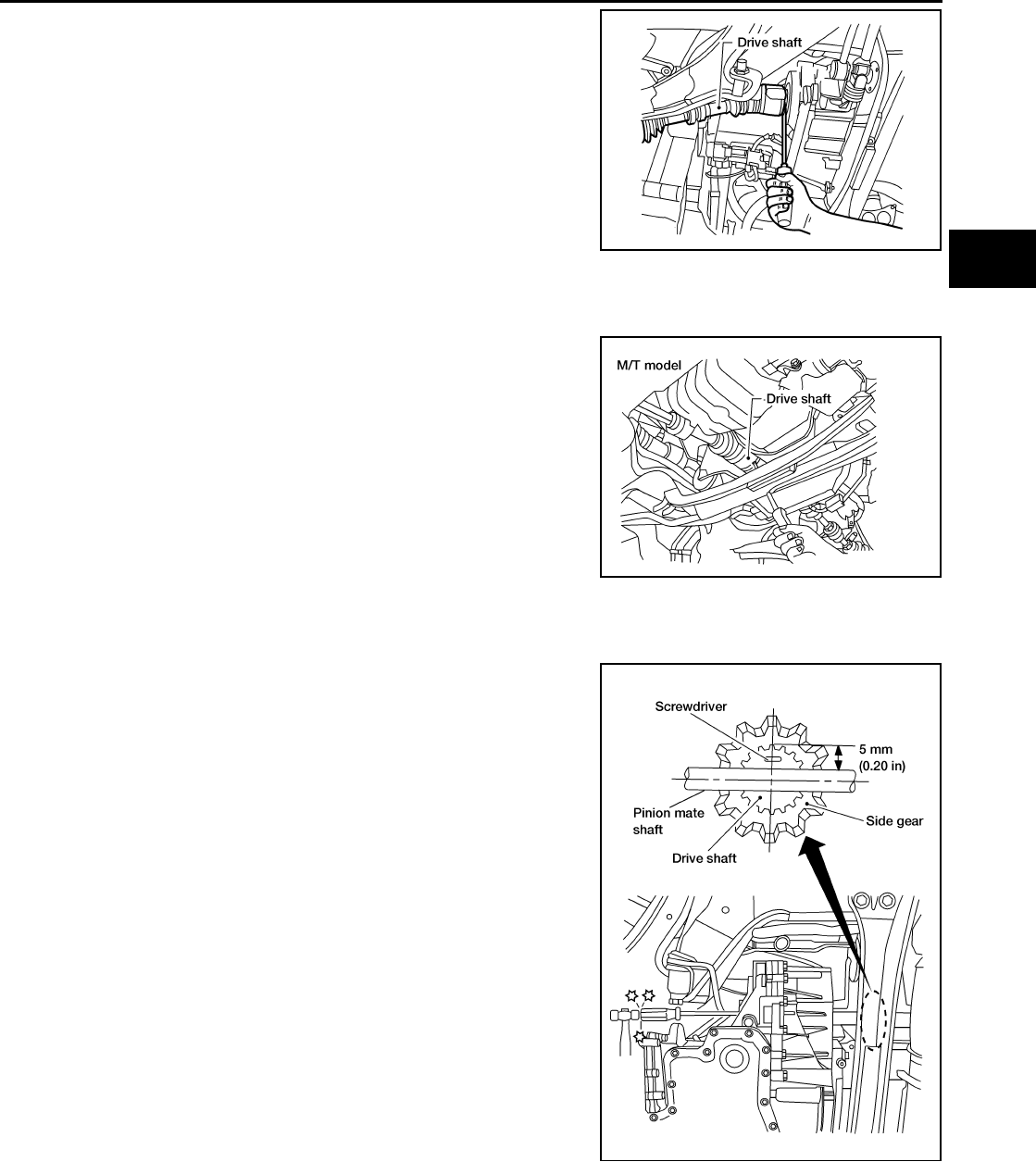 Drive shaft

M/T model

Drive shaft

Screwdriver

5 mm (0.20 in)

Pinion mate shaft

Side gear

Drive shaft