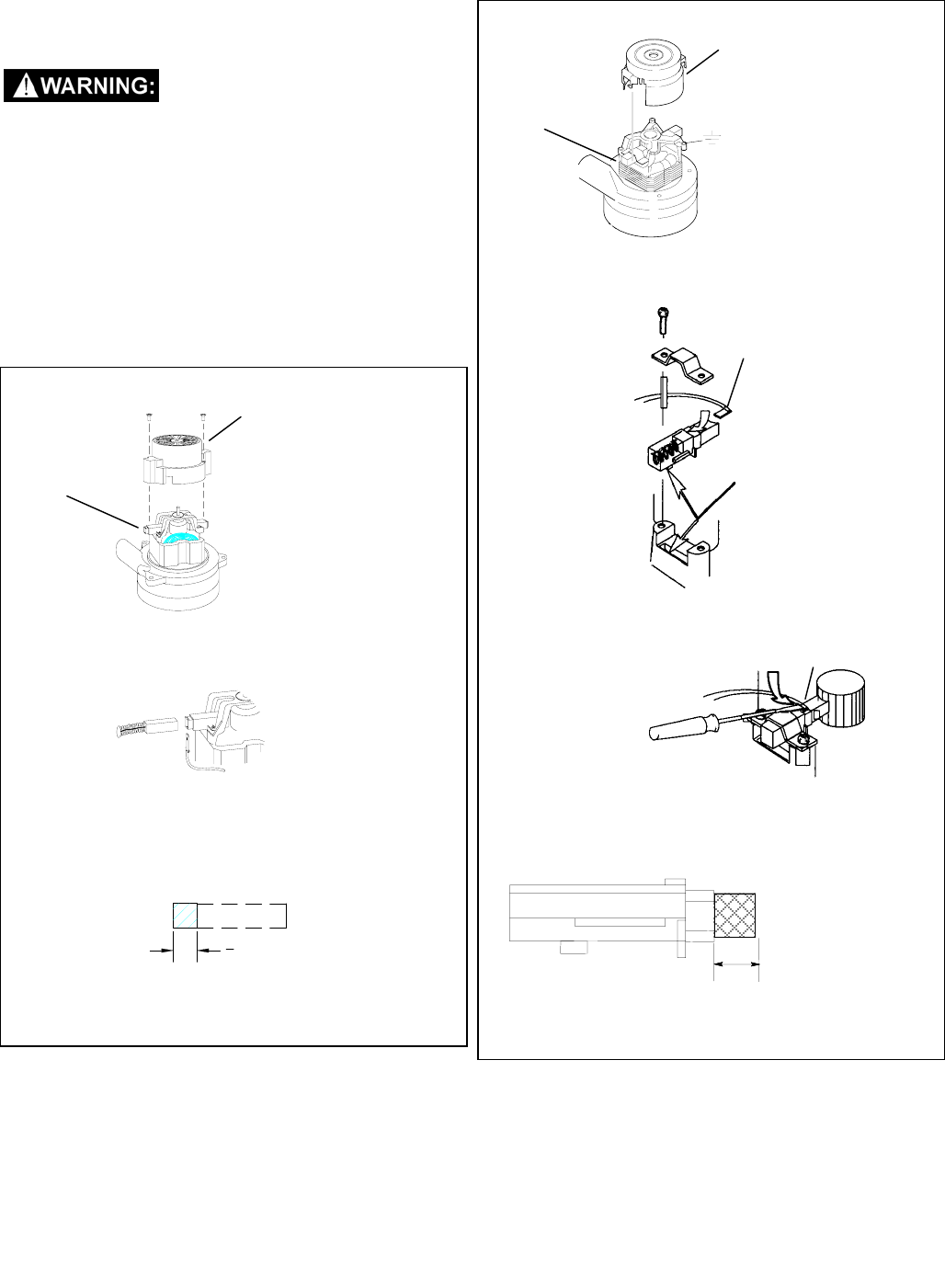 WARNING: