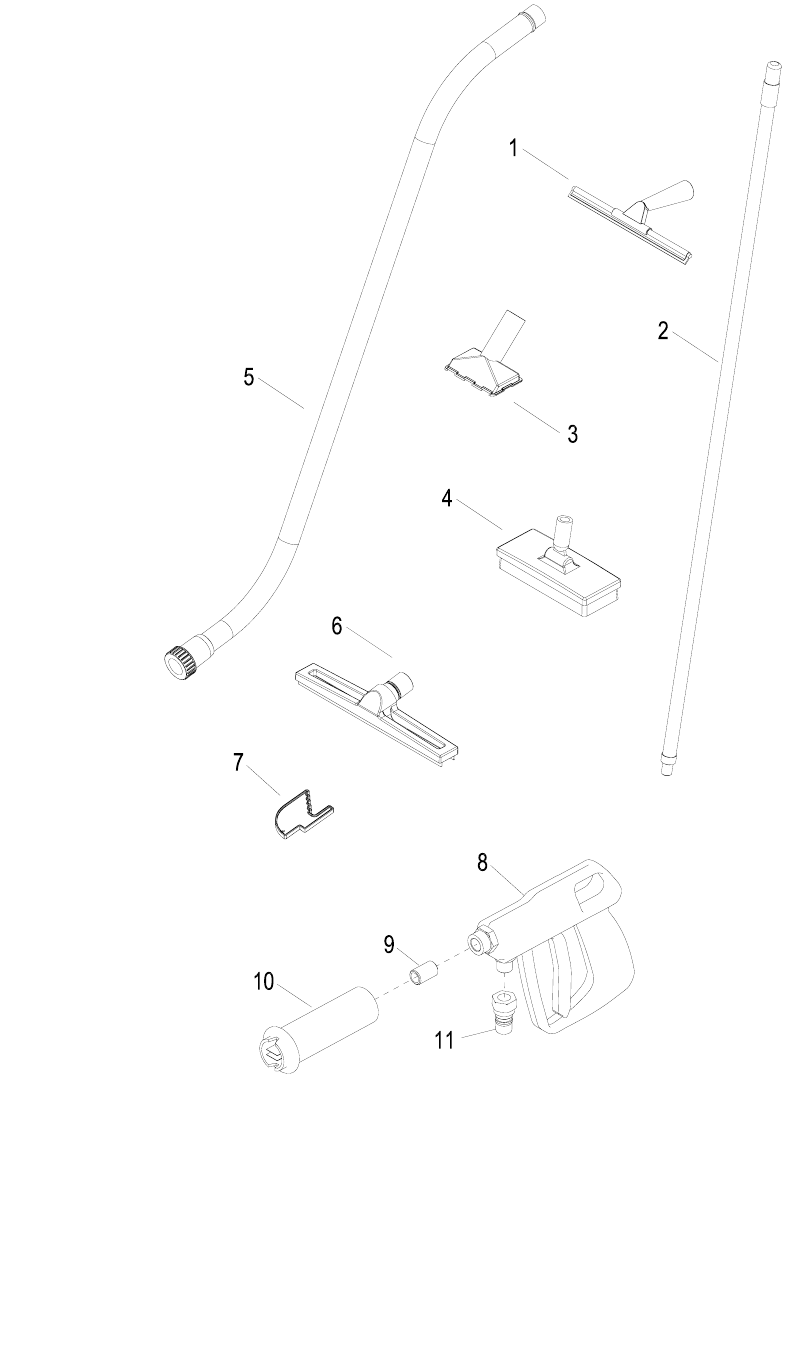 1
2
5
3
4
6
7
8
9
10
11