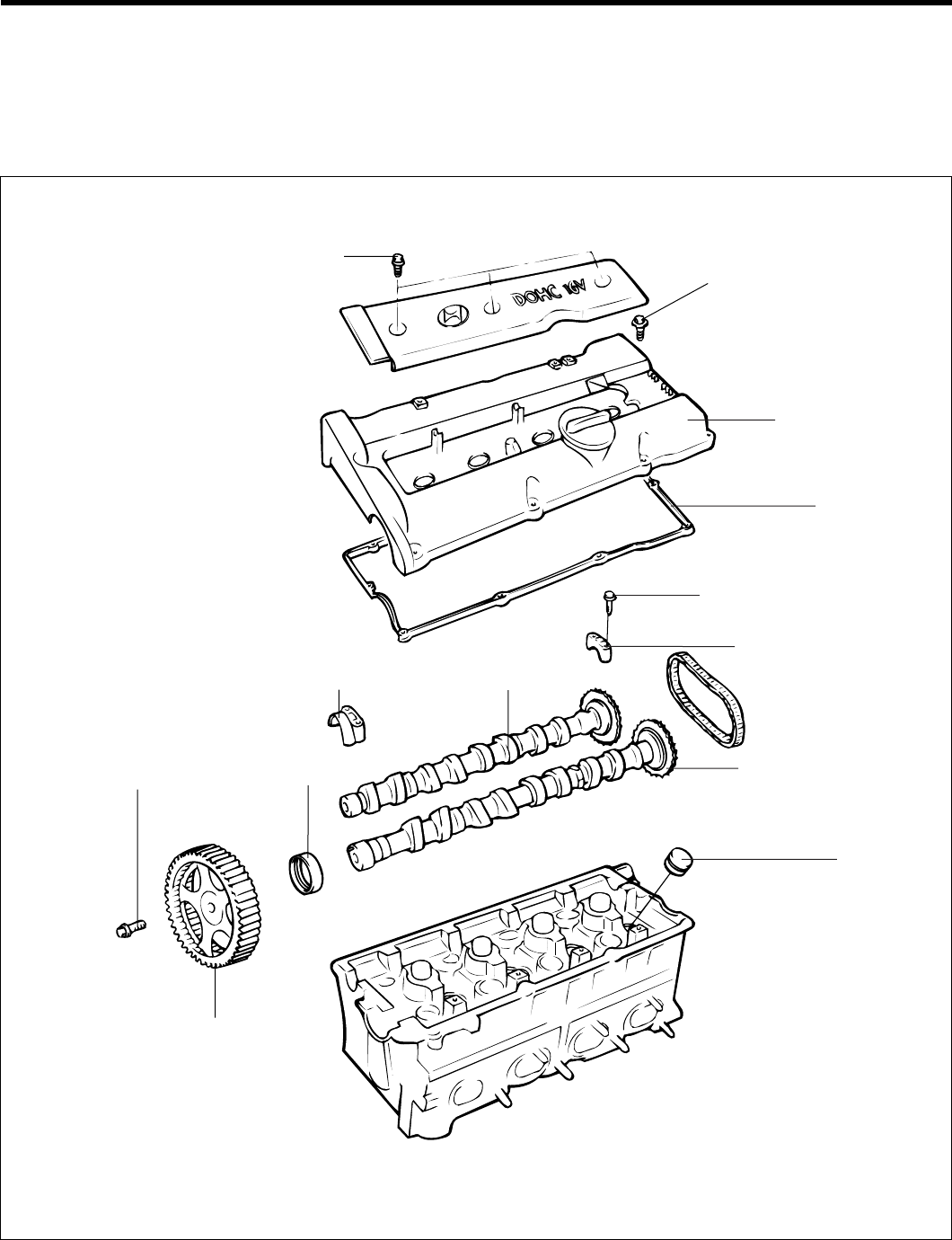 DOHC 16V