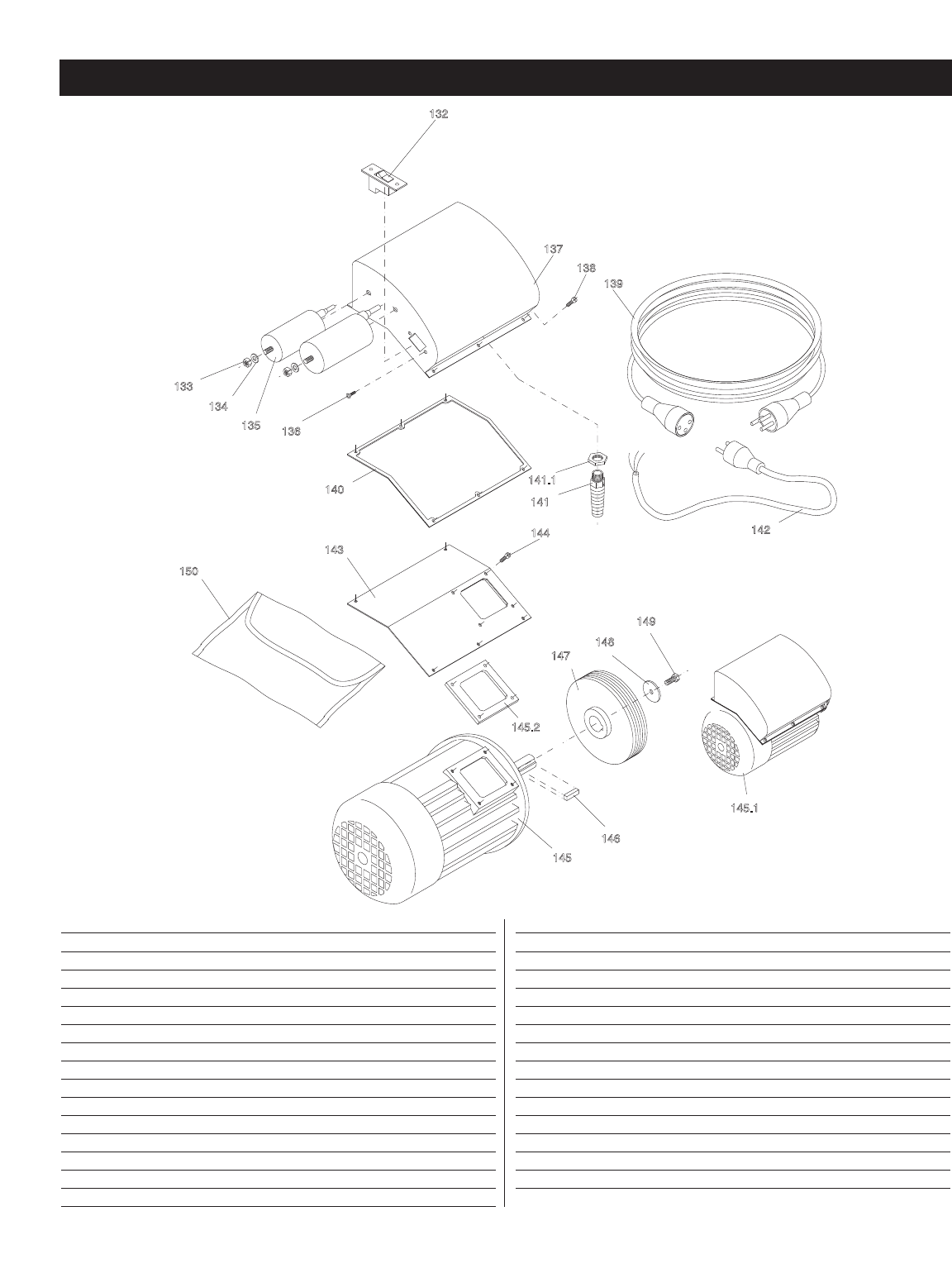 132
137
138
139
133
134
135
136
140
141.1
141
142
143
144
150
149
148
147
145.2
145.1
146
145