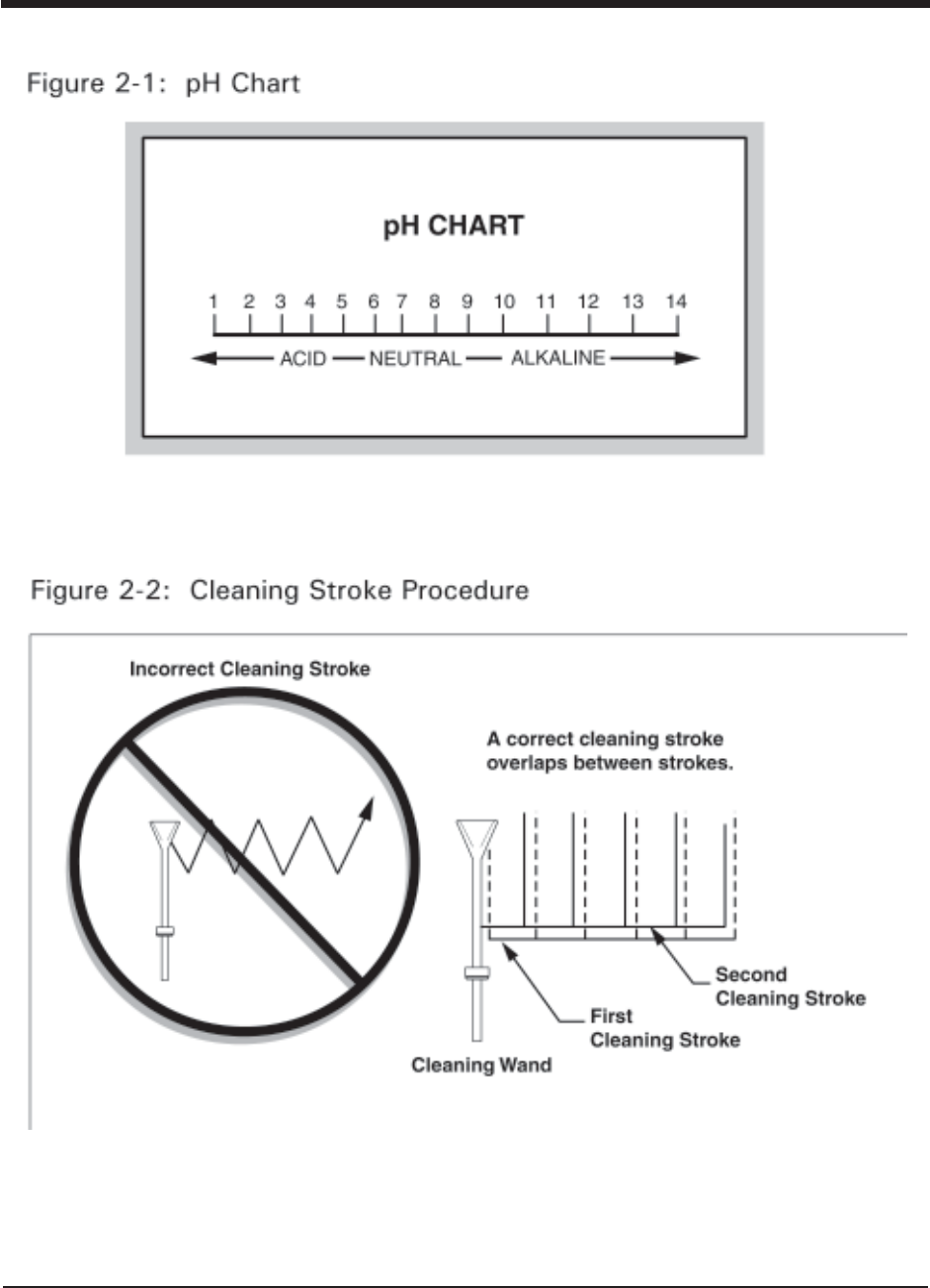 Figure 2-1: pH Chart

pH CHART

1 2 3 4 5 6 7 8 9 10 11 12 13 14

ACID — NEUTRAL — ALKALINE

Figure 2-2: Cleaning Stroke Procedure

Incorrect Cleaning Stroke

A correct cleaning stroke overlaps between strokes.

Second Cleaning Stroke

First Cleaning Stroke

Cleaning Wand