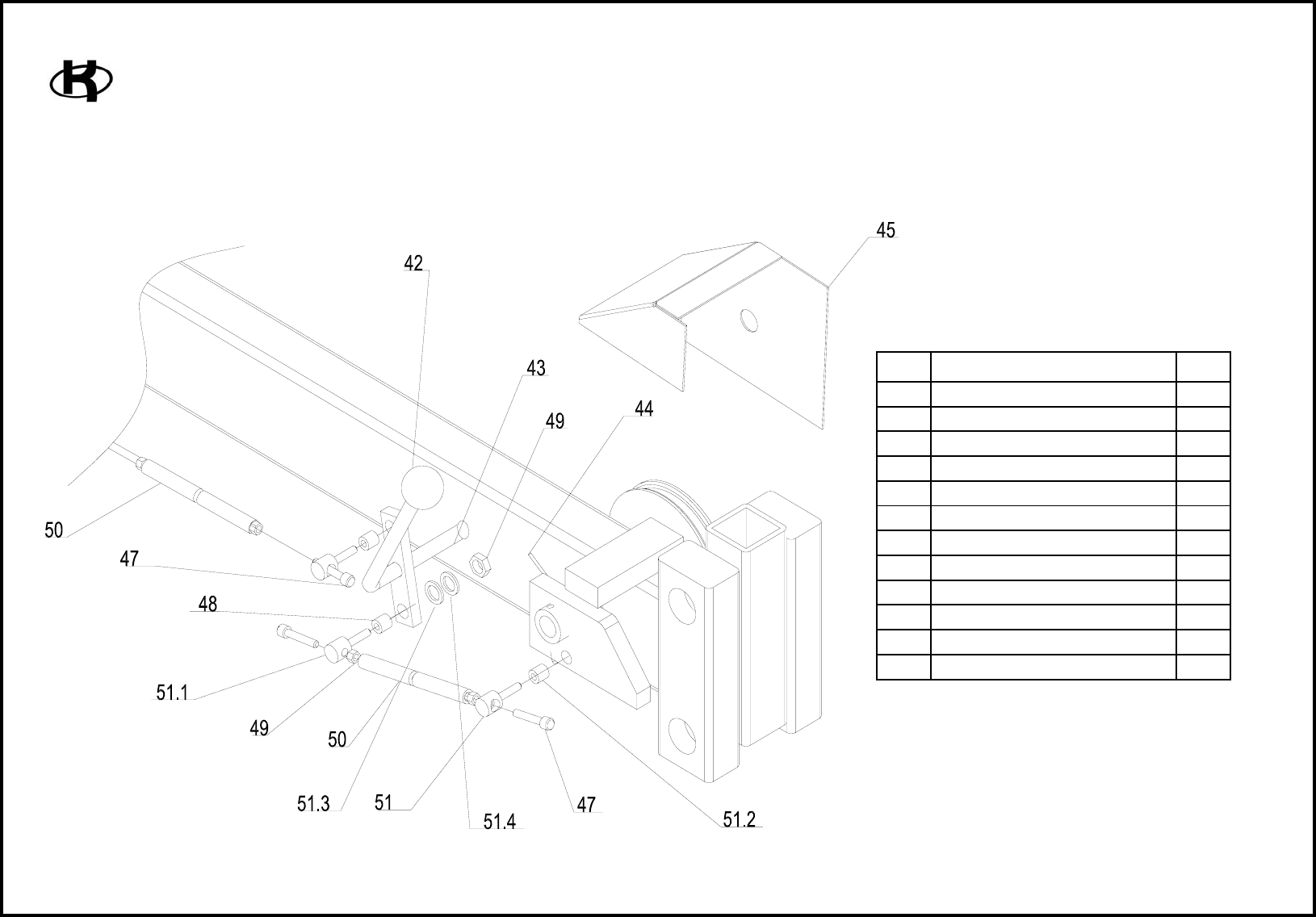 45

42

43

49

44

50

47

48

51.1

49

50

51.3

51

51.4

47

51.2