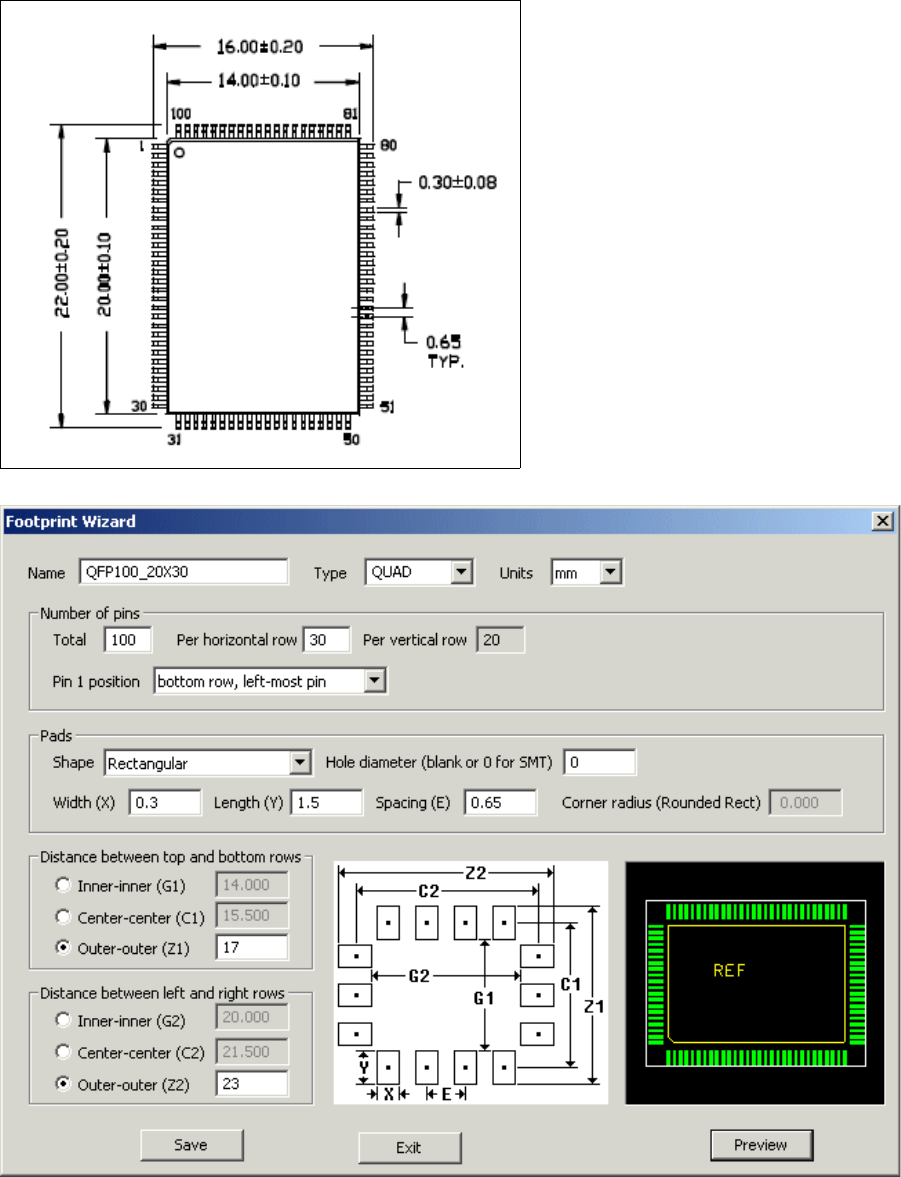 16.00±0.20

14.00±0.10

100

81

1

80

0.30±0.08

22.00±0.20

20.00±0.10

0.65
TYP.

30

51

31

50

Footprint Wizard

Name QFP100_20X30 Type QUAD Units mm

Number of pins
Total 100 Per horizontal row 30 Per vertical row 20
Pin 1 position bottom row, left-most pin

Pads
Shape Rectangular Hole diameter (blank or 0 for SMT) 0
Width (X) 0.3 Length (Y) 1.5 Spacing (E) 0.65 Corner radius (Rounded Rect) 0.000

Distance between top and bottom rows
Inner-inner (G1) 14.000
Center-center (C1) 15.500
Outer-outer (Z1) 17

Distance between left and right rows
Inner-inner (G2) 20.000
Center-center (C2) 21.500
Outer-outer (Z2) 23

Z2
C2
G2
G1
C1
Z1
Y
X
E

REF

Save

Exit

Preview