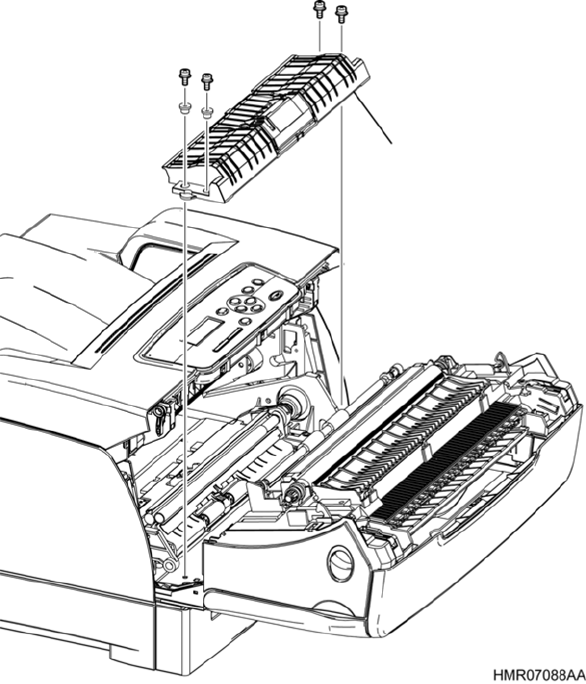 HMR07088AA