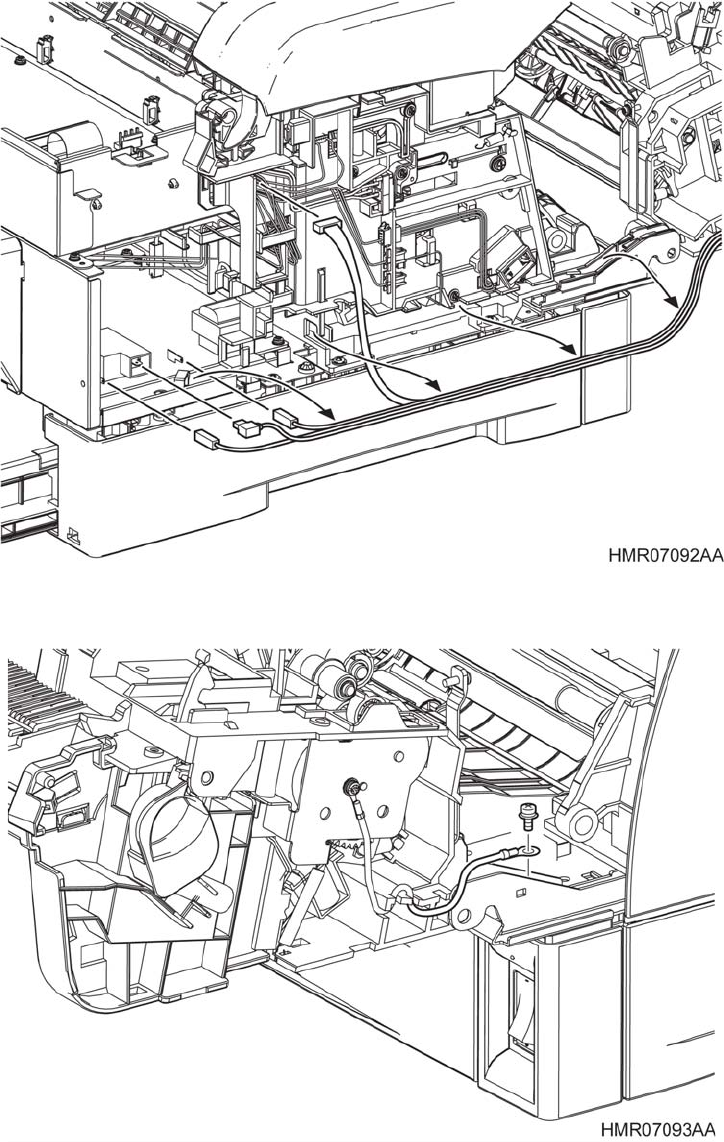 HMR07092AA

HMR07093AA