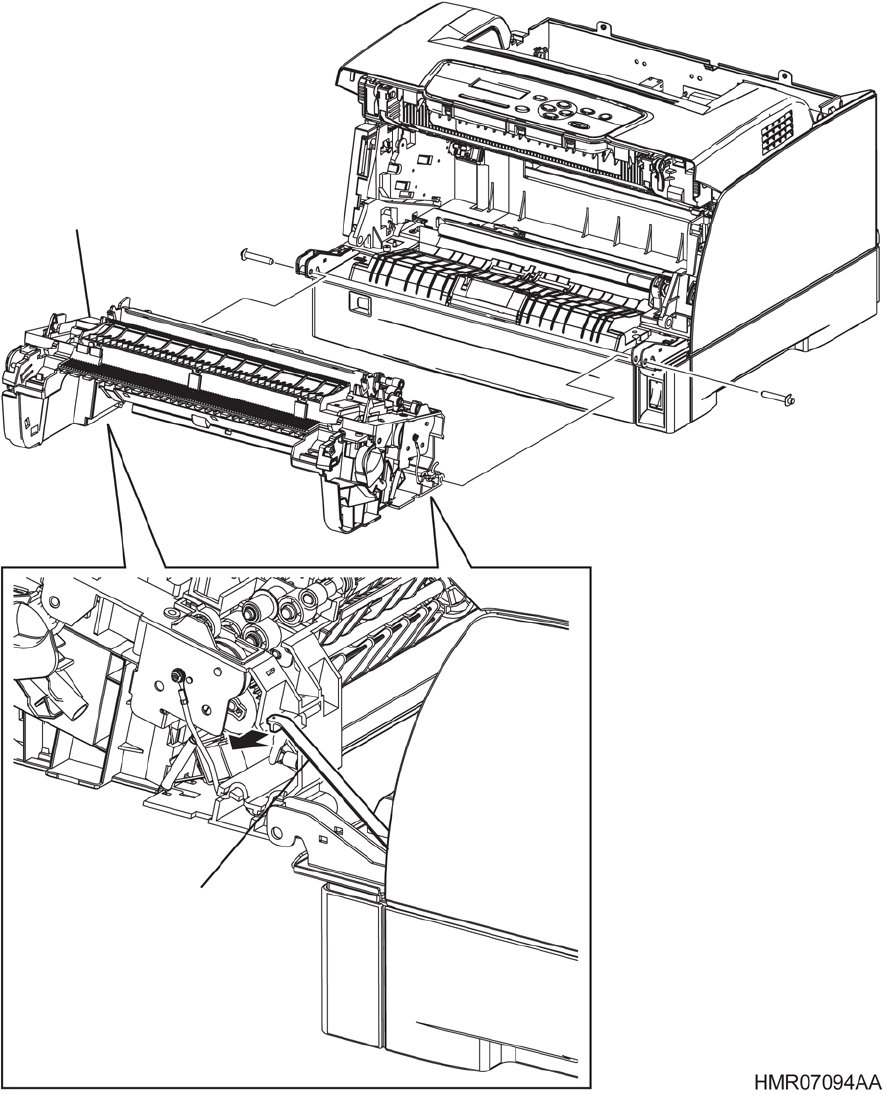 HMR07094AA