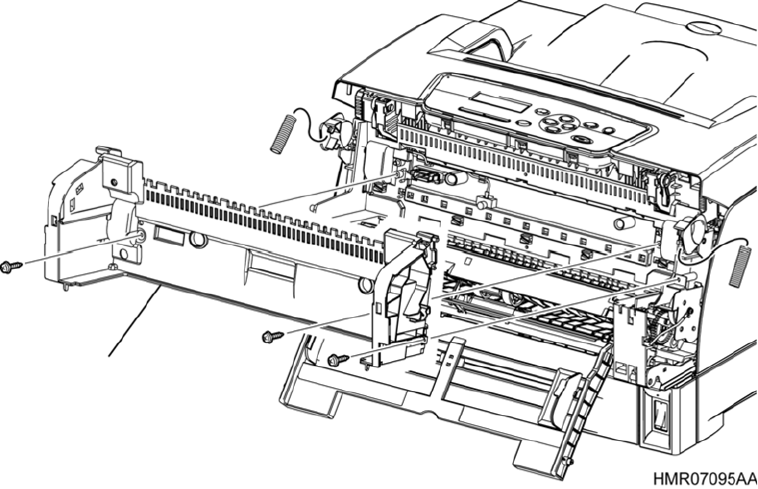 HMR07095AA