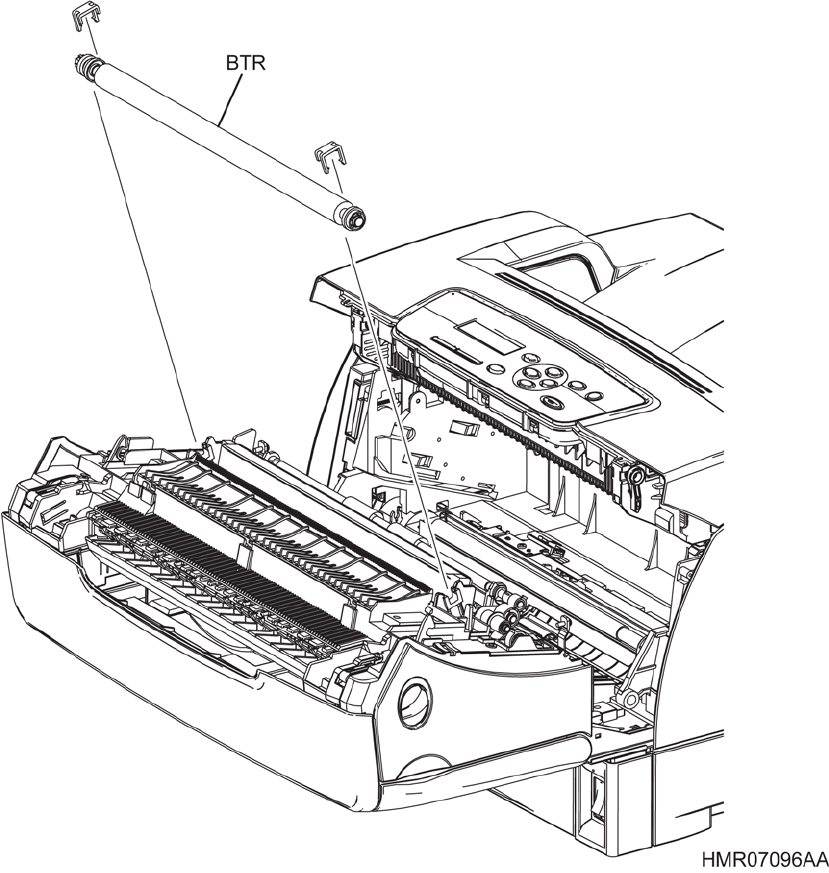 BTR

HMR07096AA