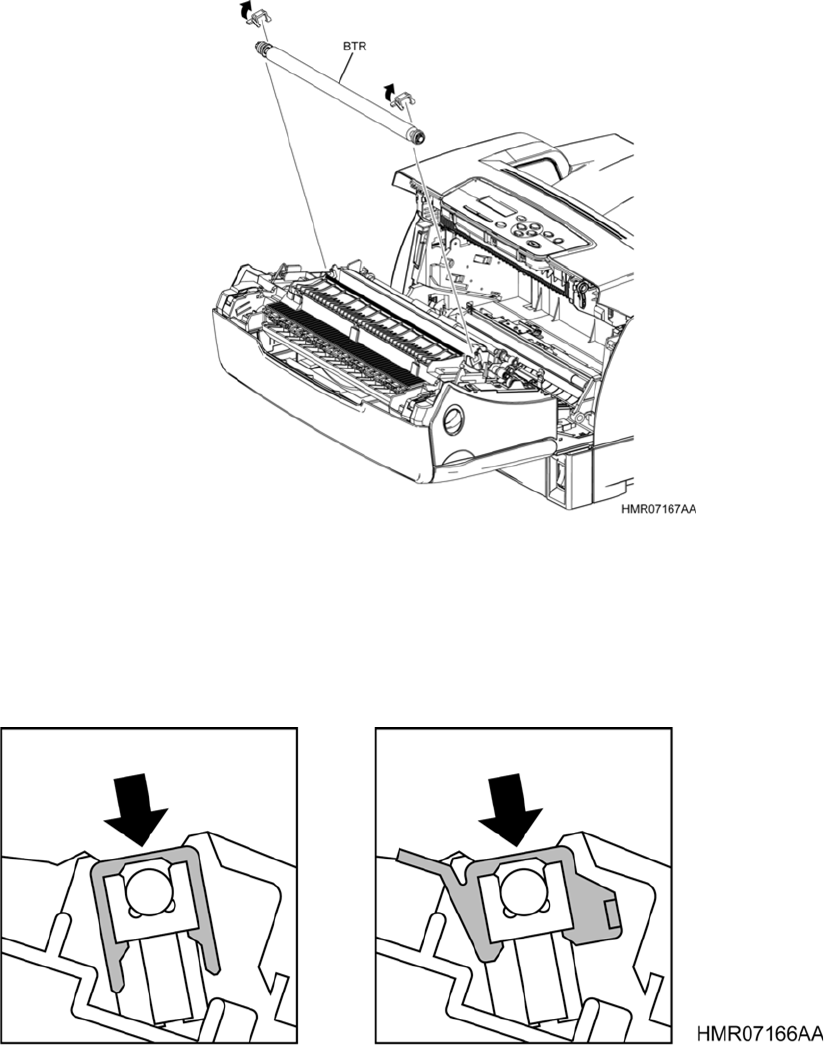 BTR

HMR07167AA

HMR07166AA