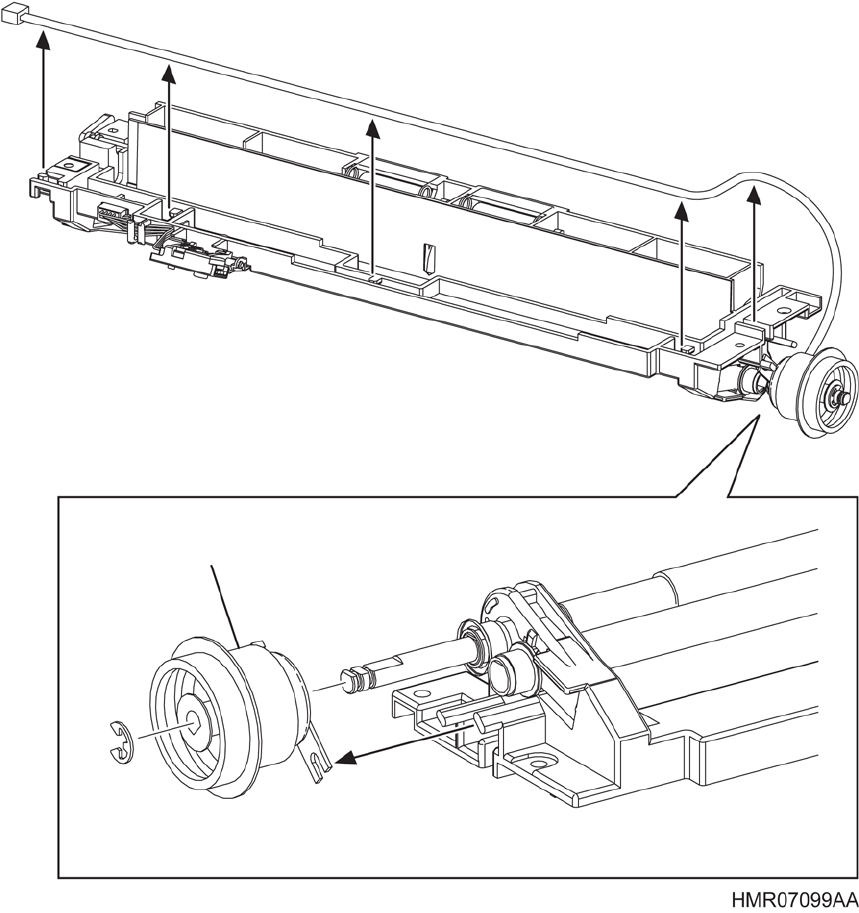 HMR07099AA