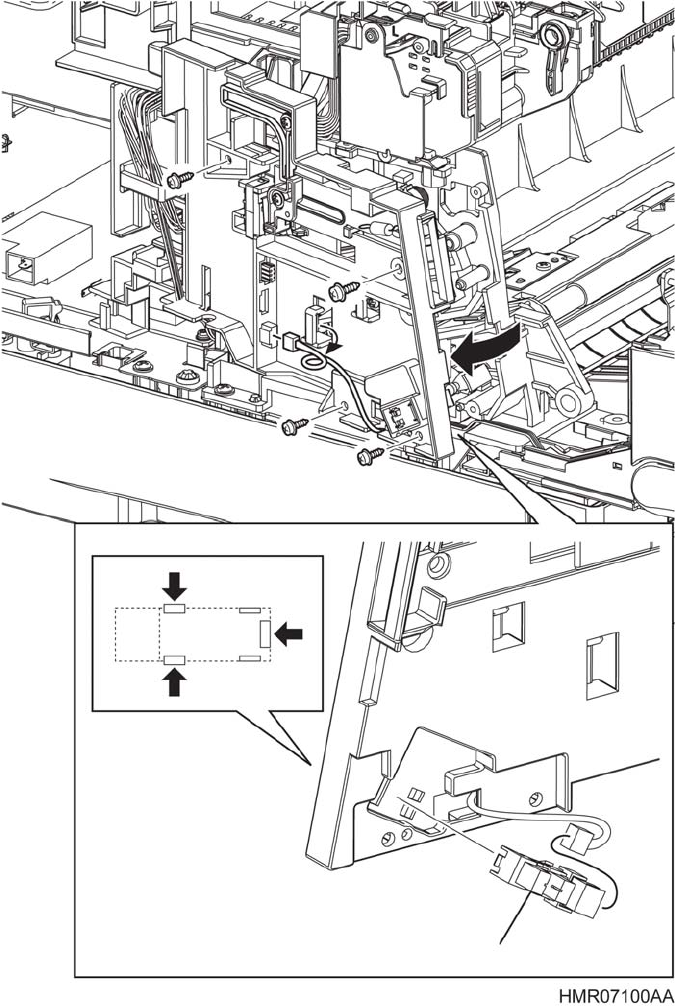 HMR07100AA