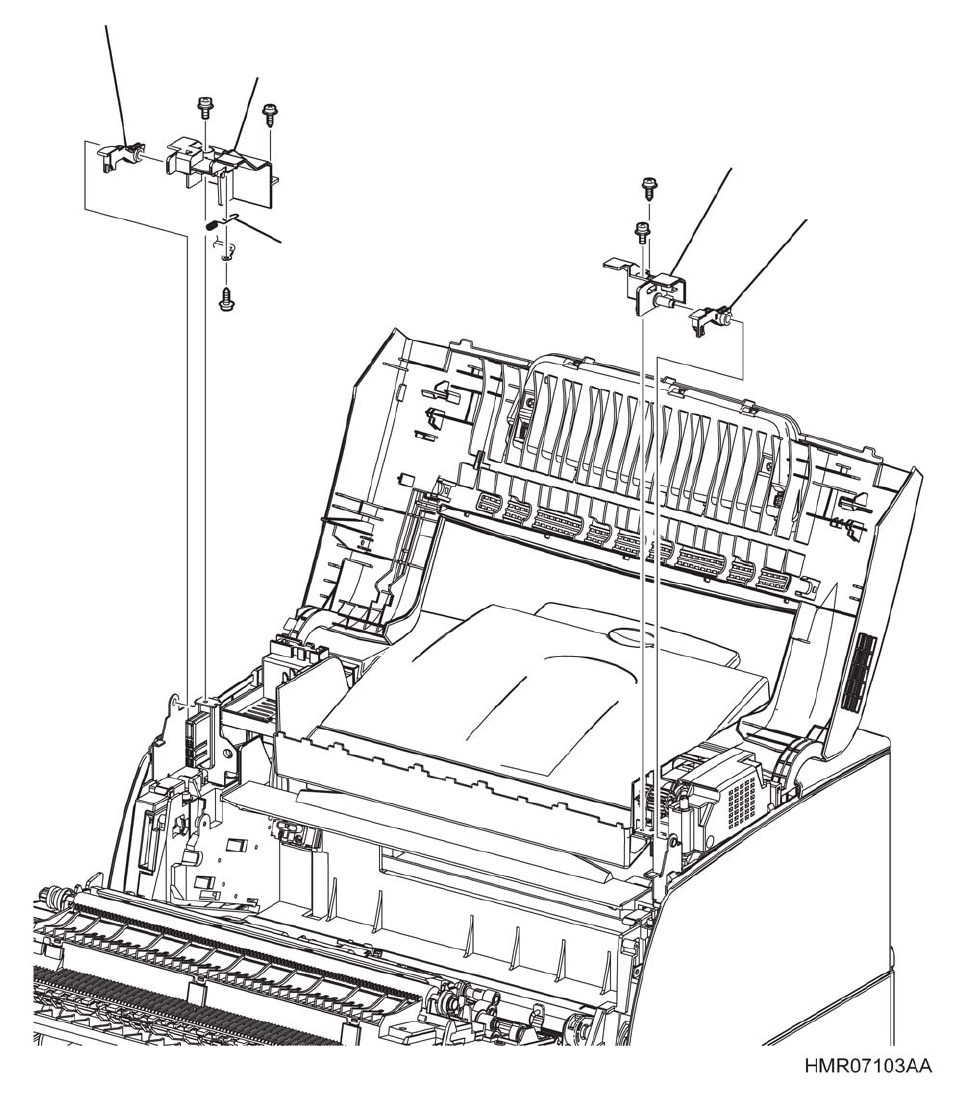 HMR07103AA