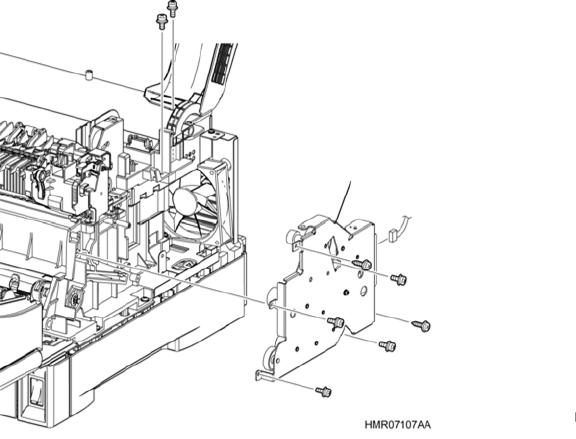 HMR07107AA