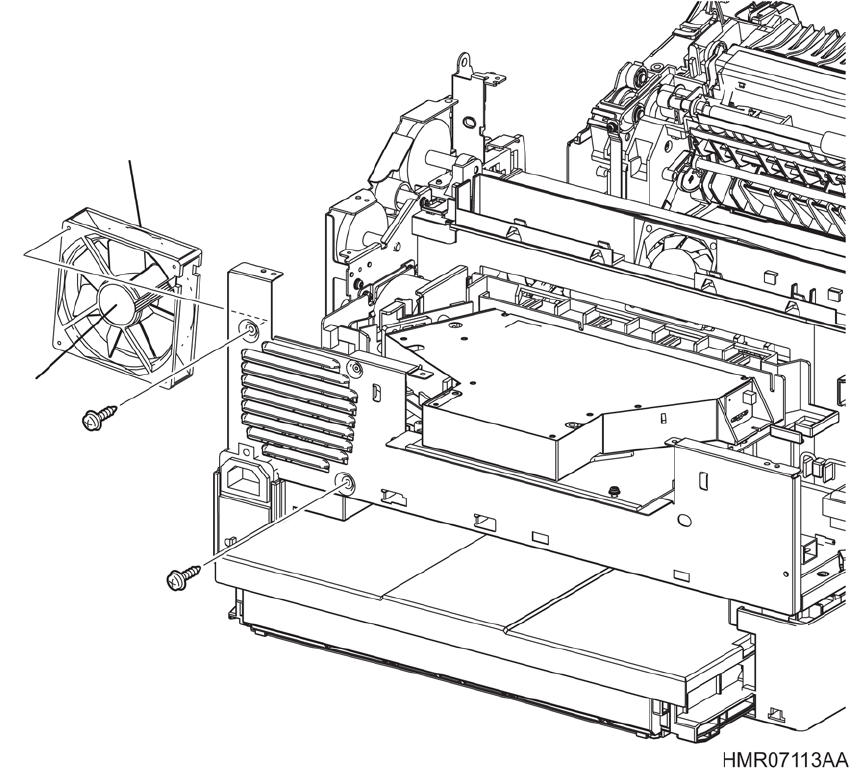 HMR07113AA