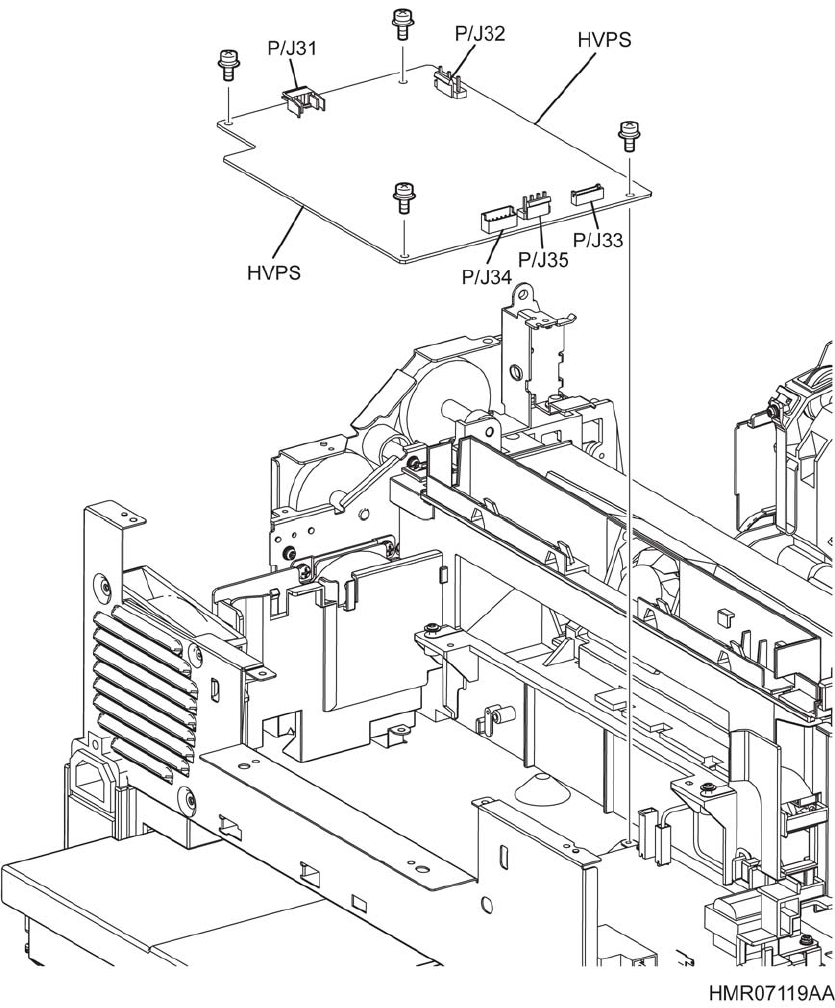 P/J31
P/J32
HVPS
HVPS
P/J34
P/J35
P/J33
HMR07119AA