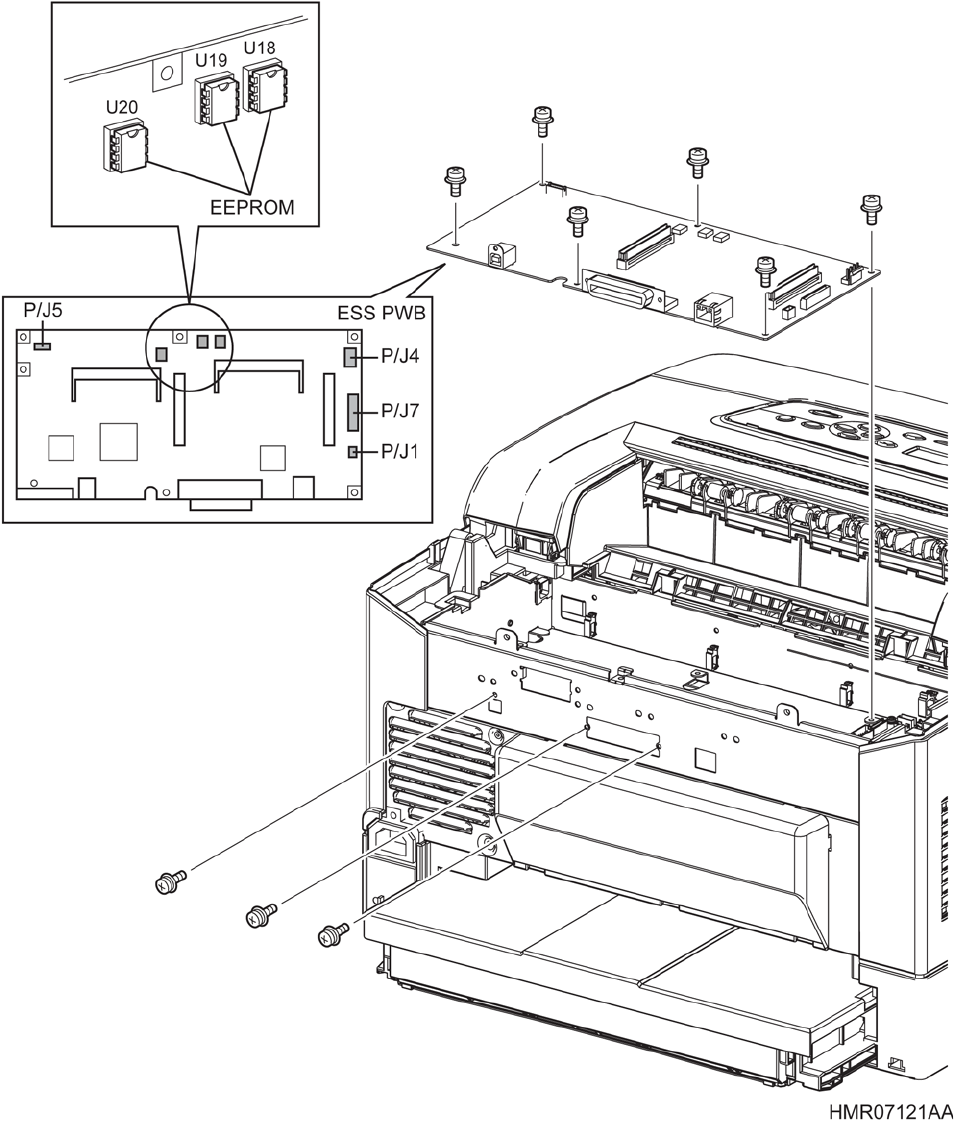 U19
U18
U20
EEPROM
P/J5
ESS PWB
P/J4
P/J7
P/J1
HMR07121AA