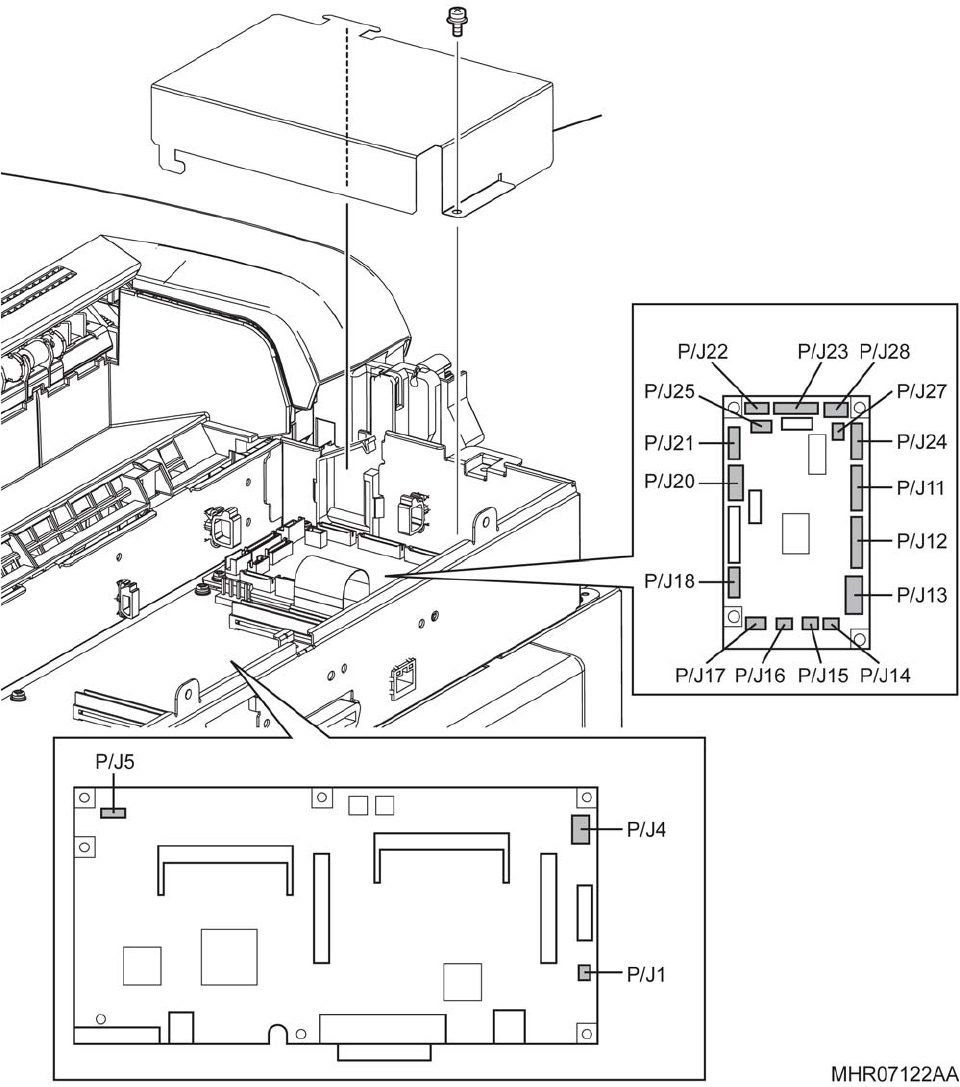 P/J22
P/J23
P/J28
P/J25
P/J27
P/J21
P/J24
P/J20
P/J11
P/J12
P/J18
P/J13
P/J17
P/J16
P/J15
P/J14

P/J5
P/J4
P/J1

MHR07122AA