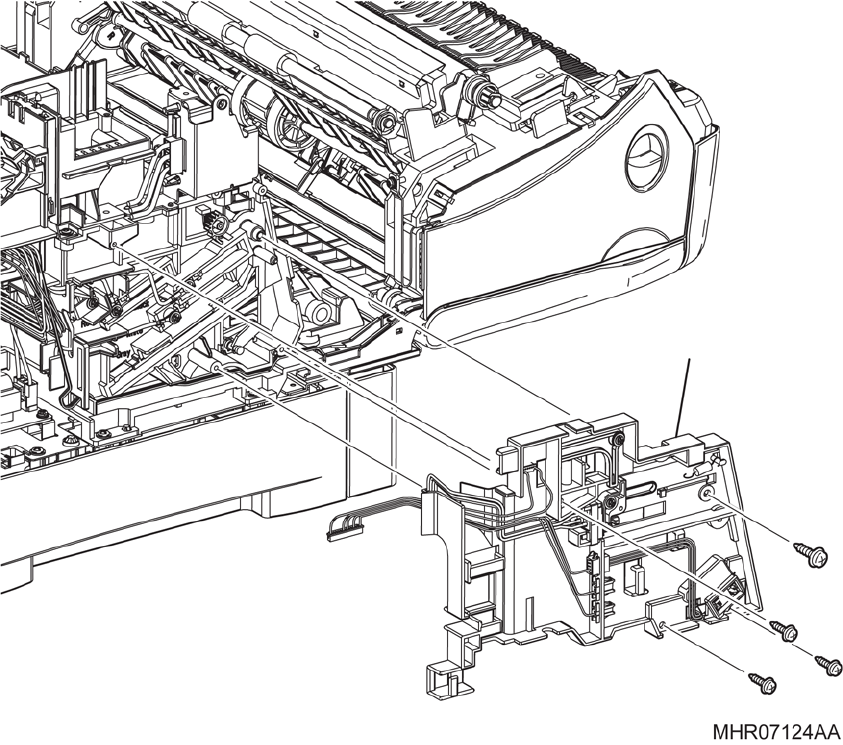 MHR07124AA