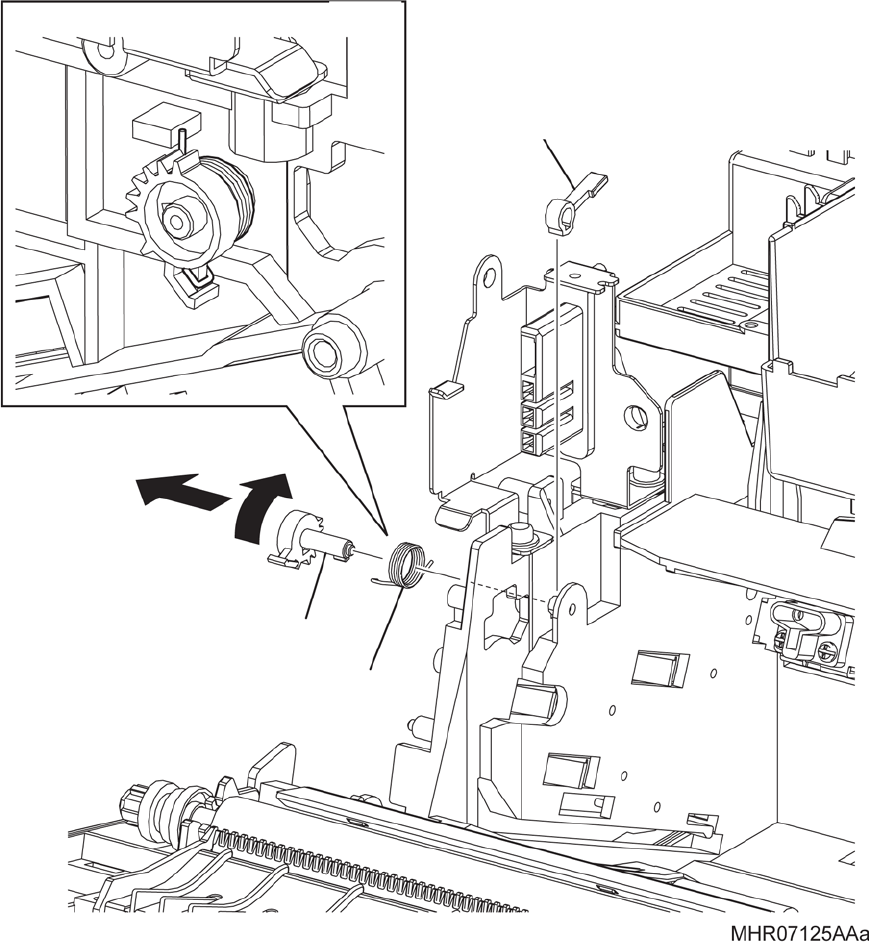 MHR07125AAa