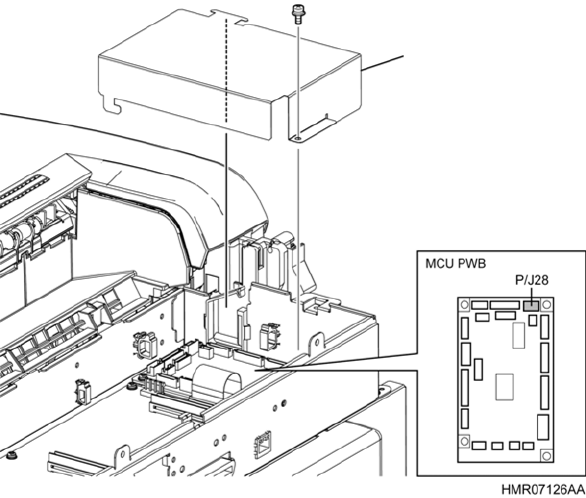 MCU PWB
P/J28
HMR07126AA