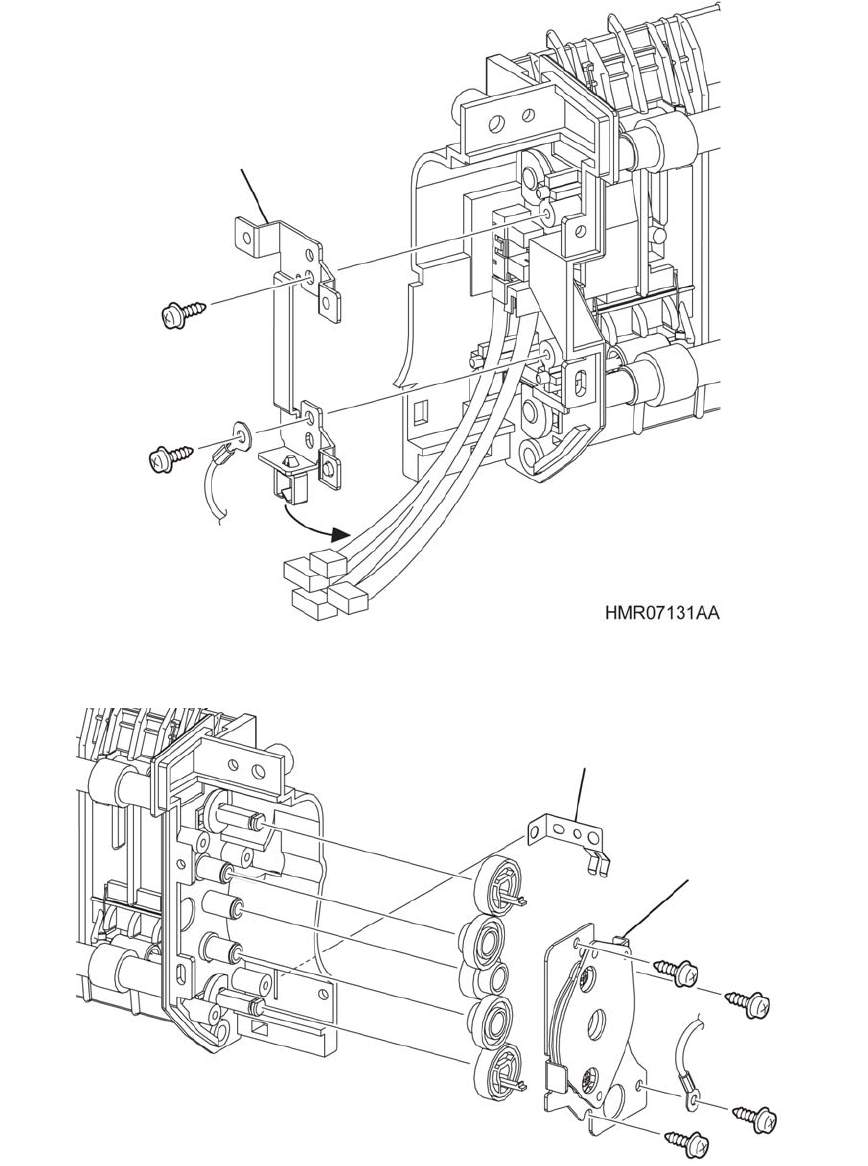 HMR07131AA