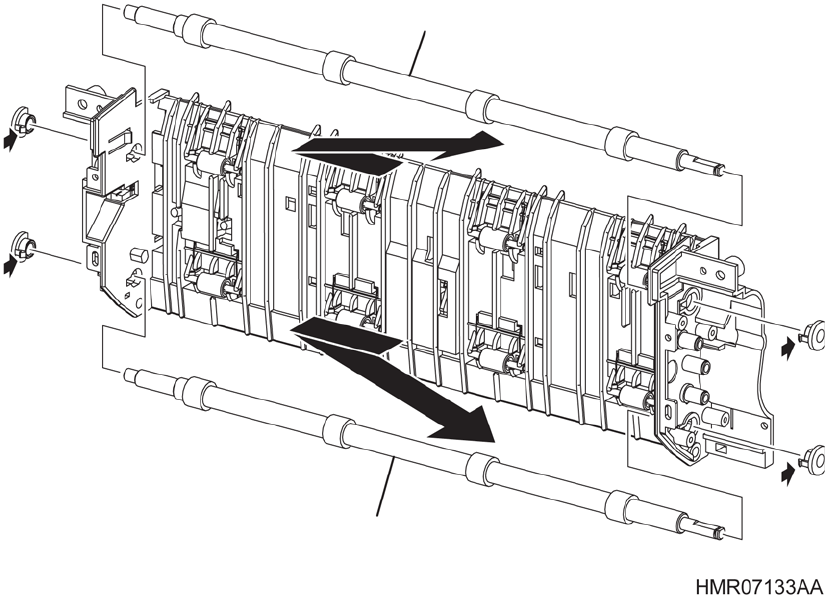 HMR07133AA