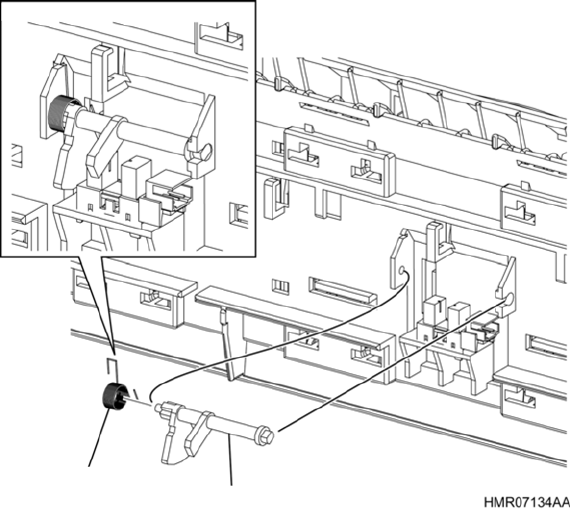 HMR07134AA