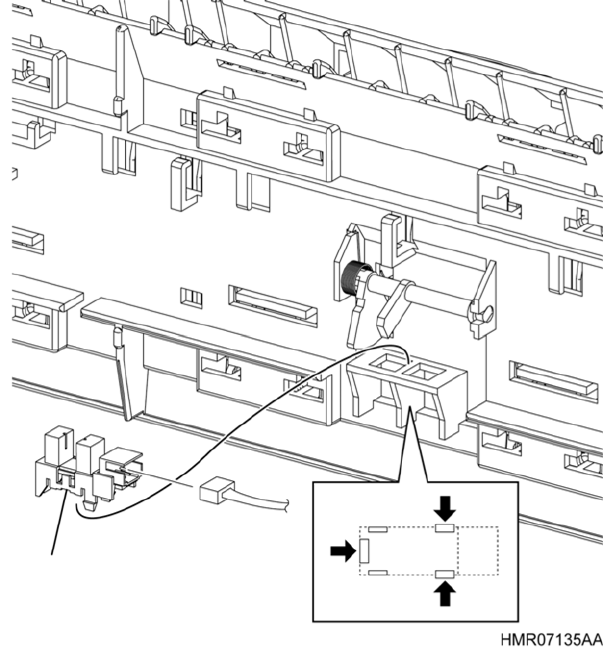 HMR07135AA