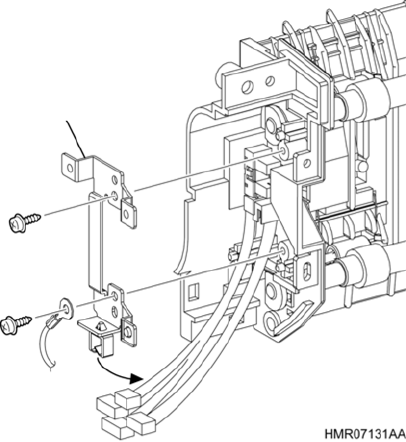 HMR07131AA