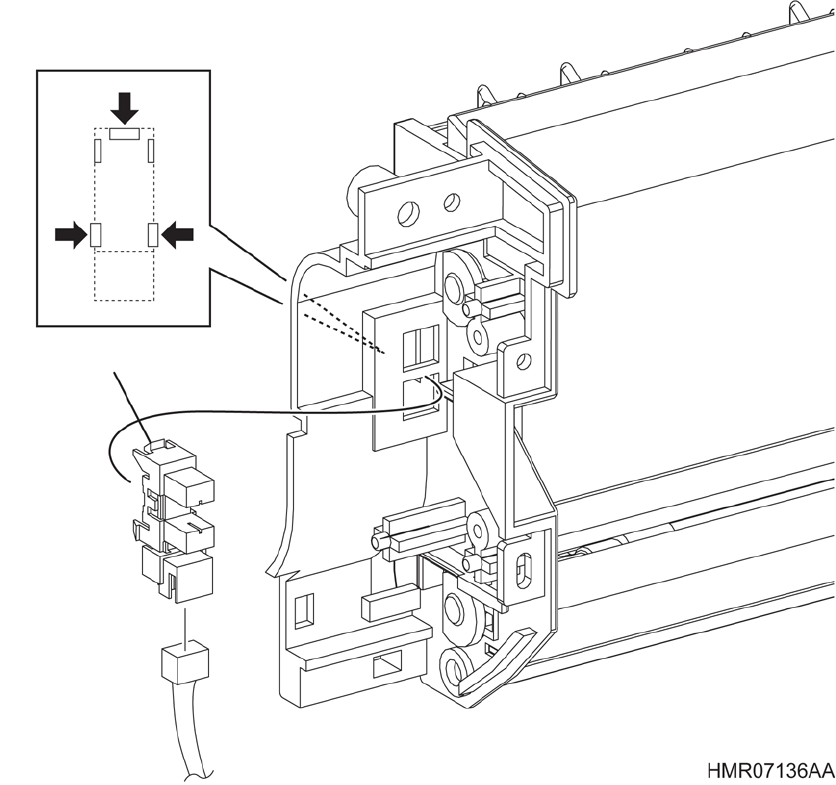 HMR07136AA