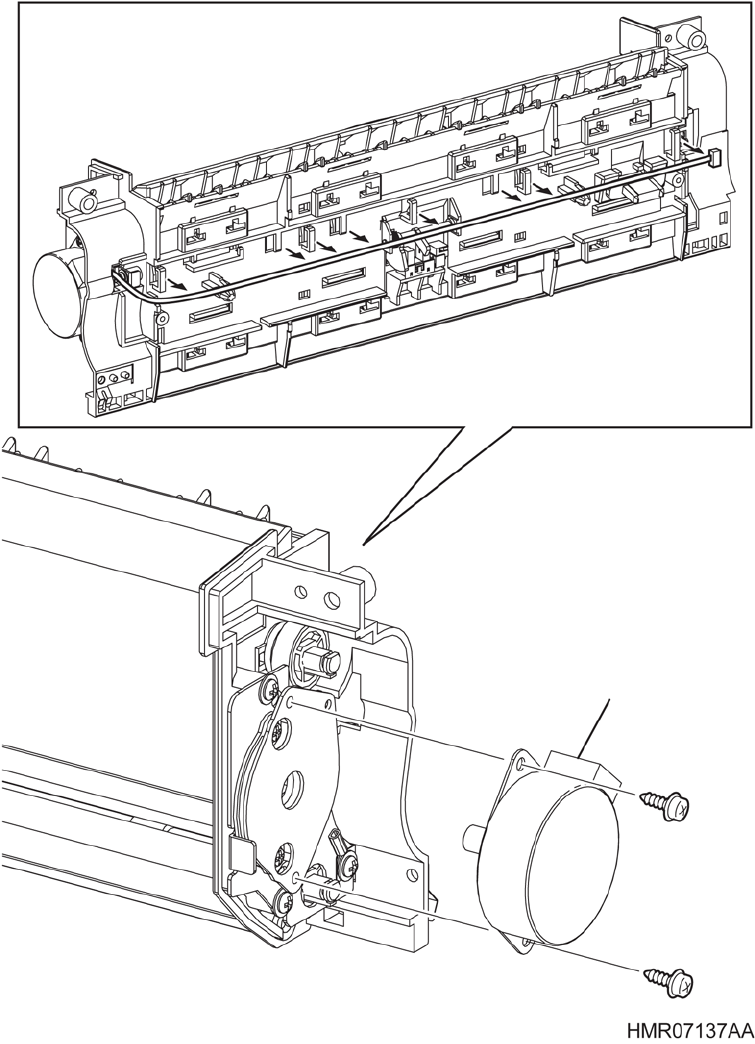 HMR07137AA