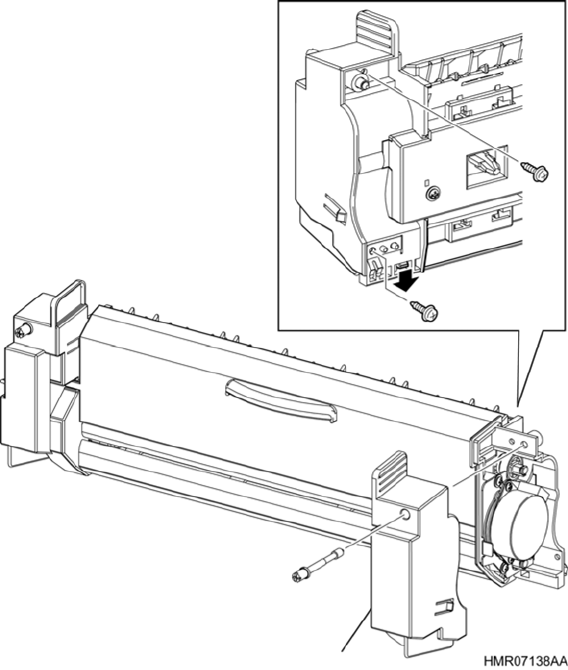 HMR07138AA